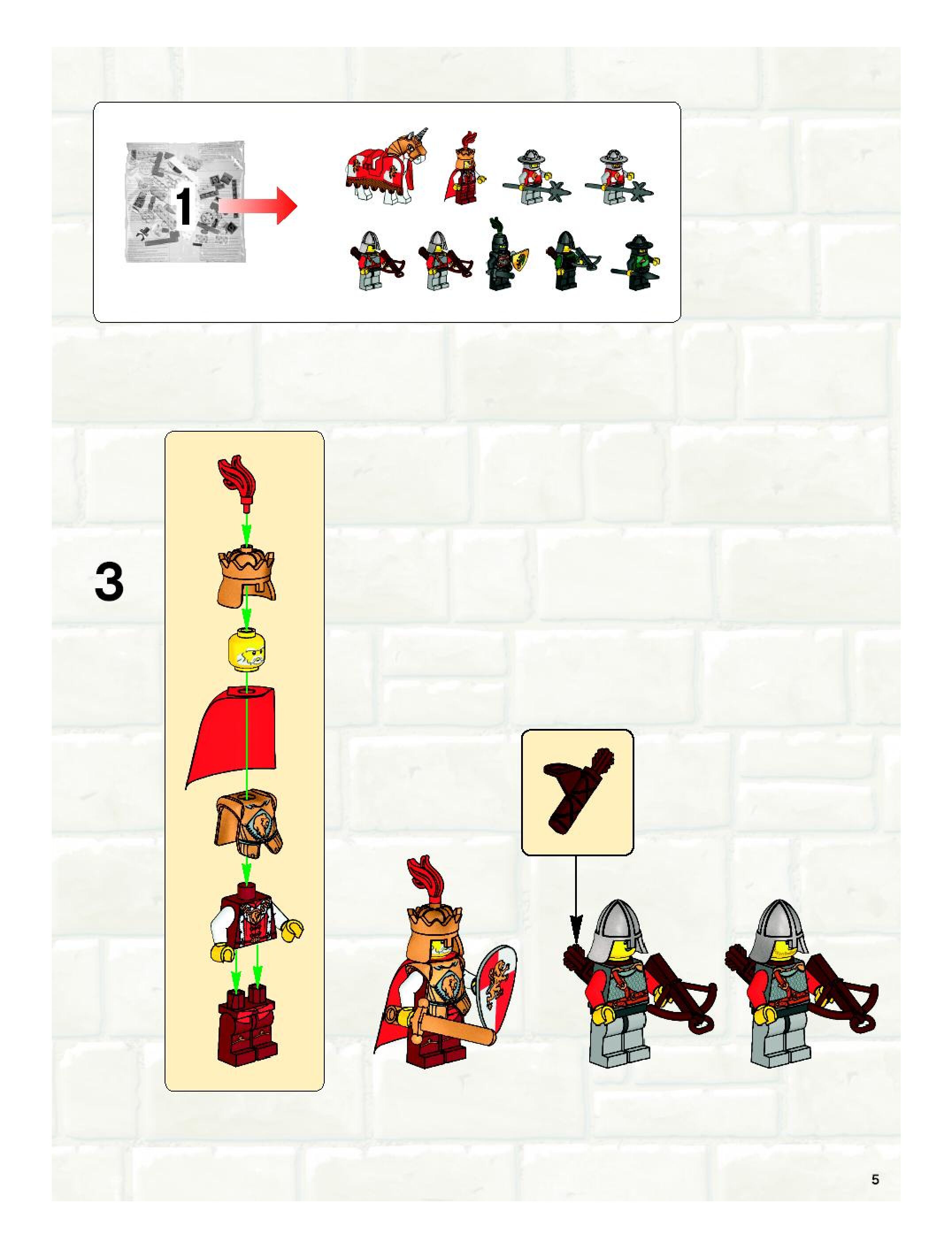 1

3

5