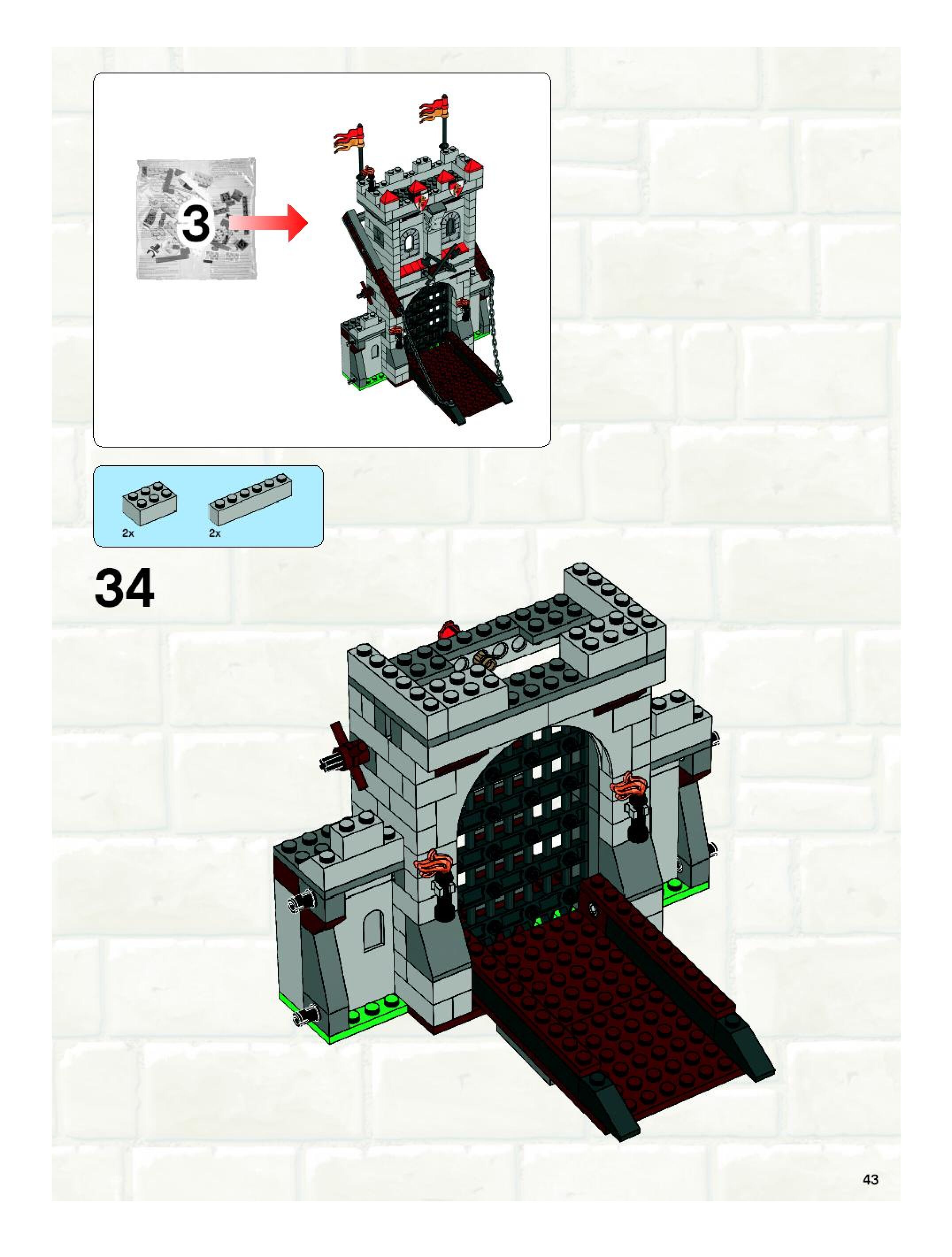 3

2x

2x

34

43