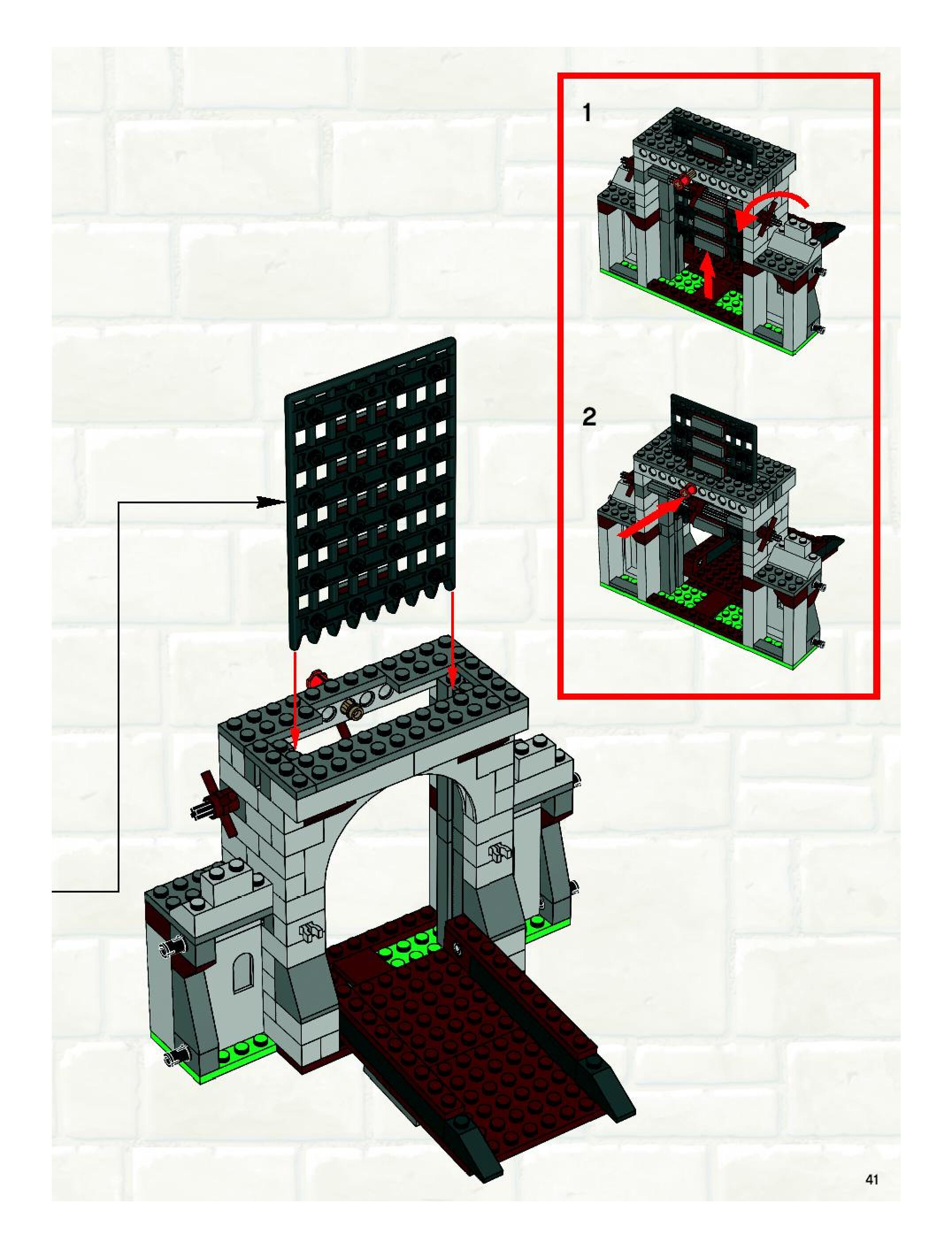 1

2

41