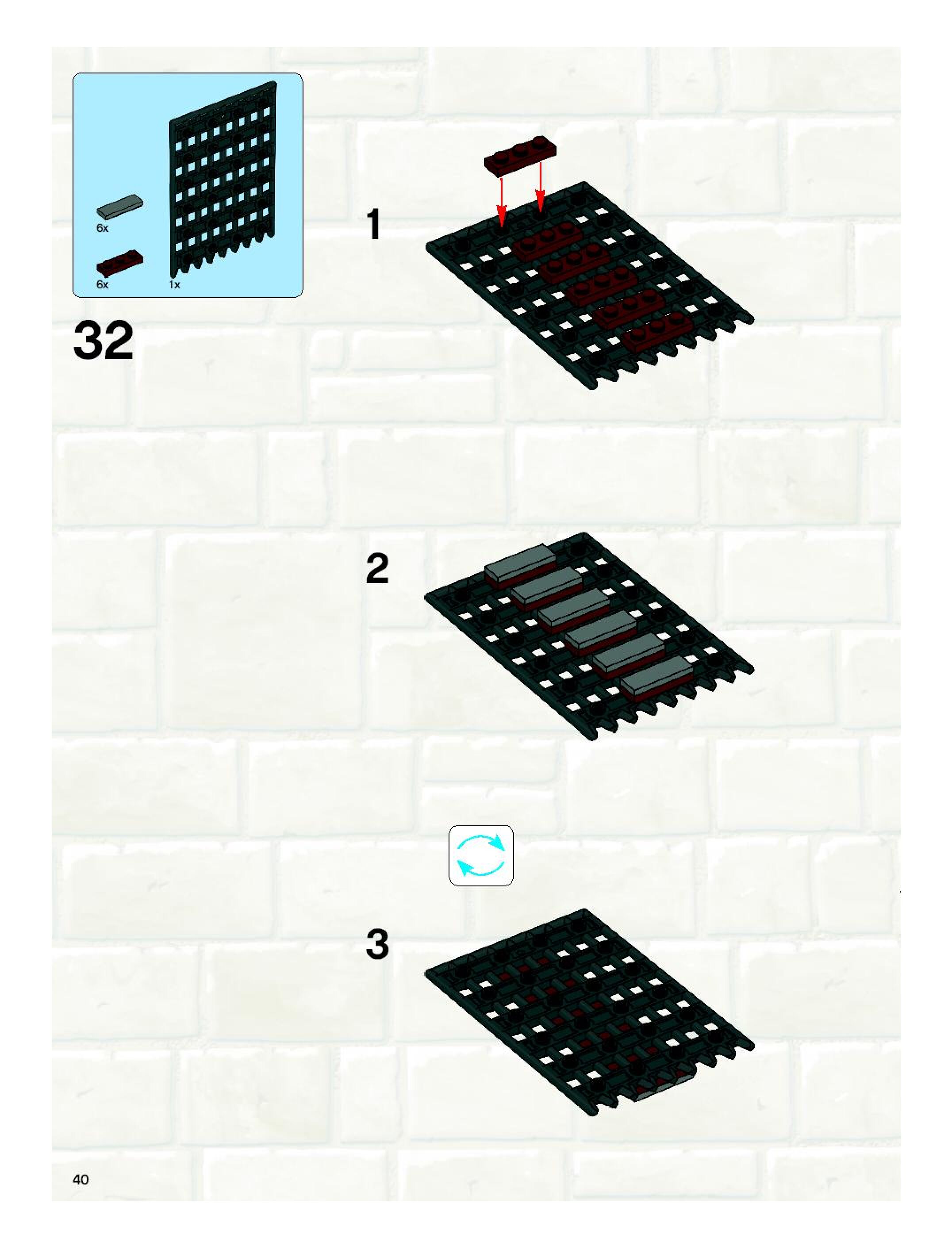 6x

6x

1x

32

1

2

3

40