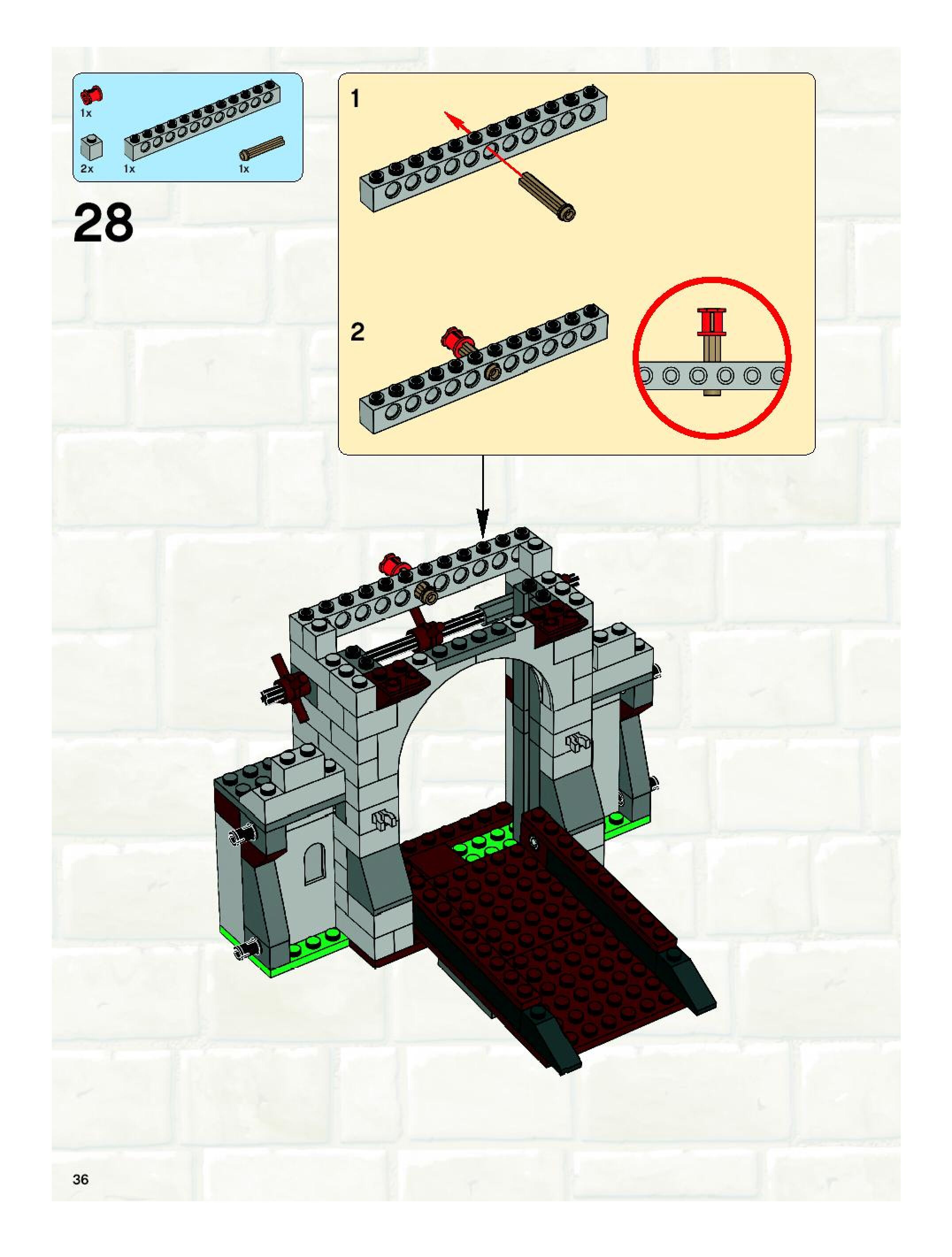 1x

2x 1x 1x

28

1

2

36