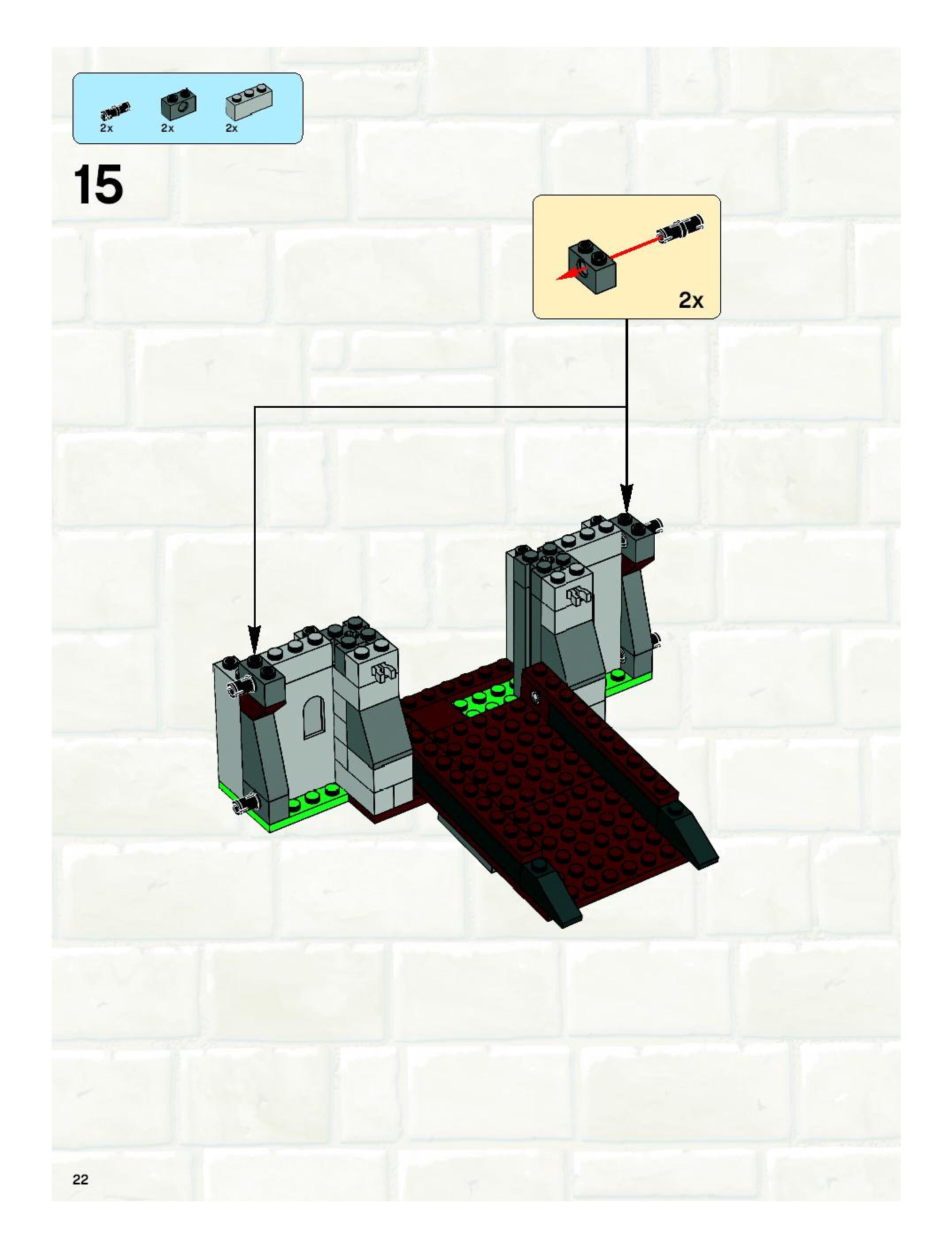 2x 2x 2x

15

2x

22