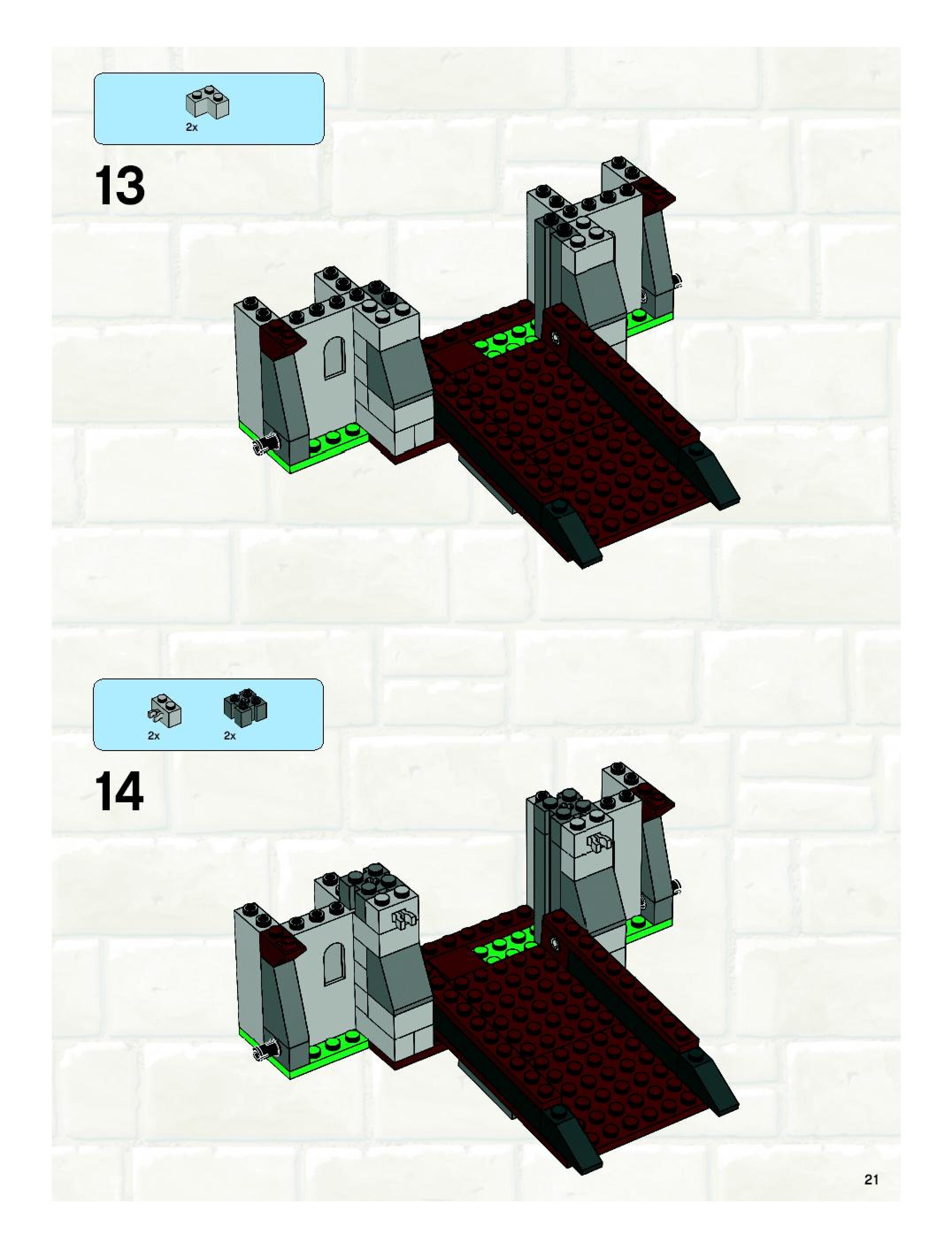 2x

13

2x 2x

14

21