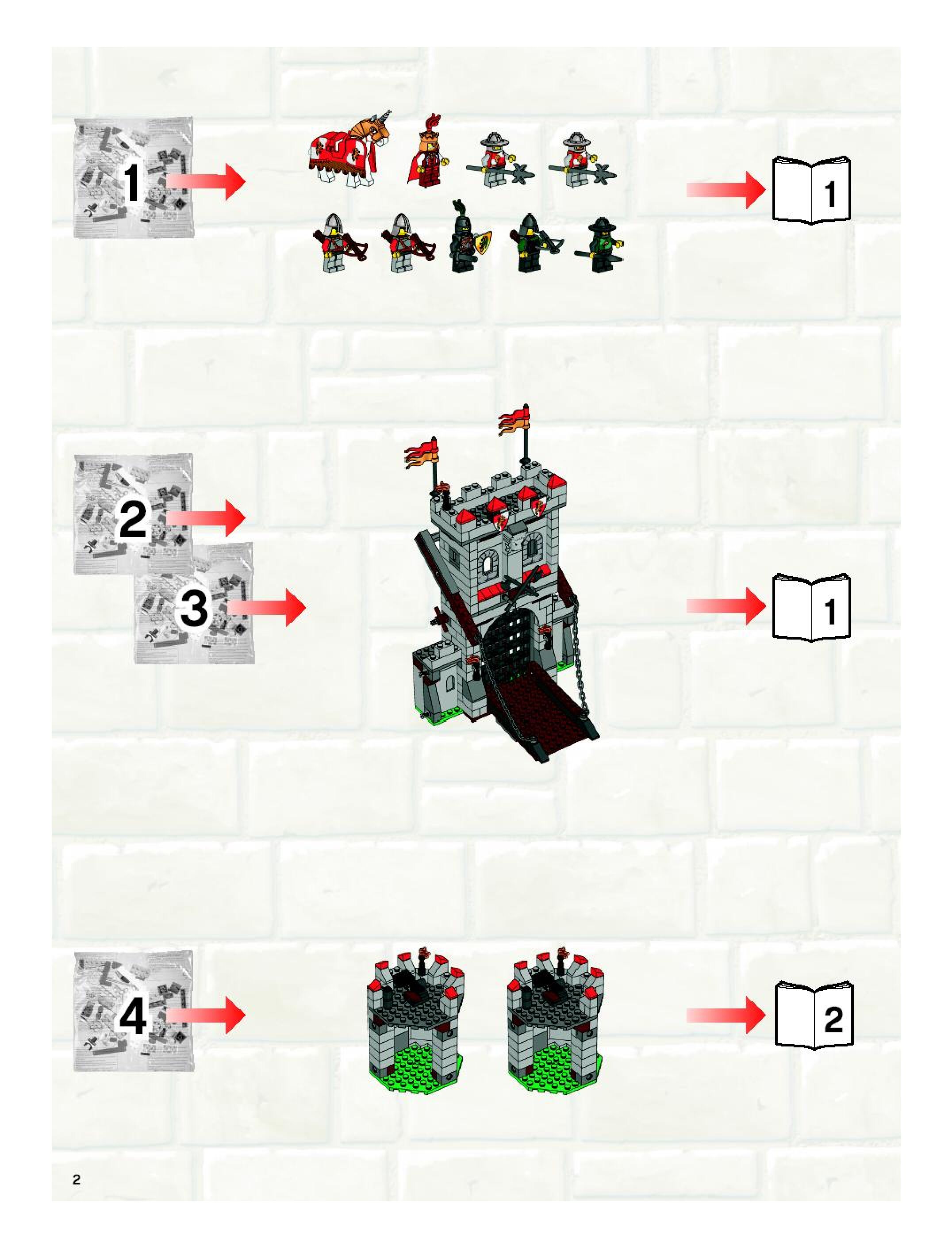 1

1

2

3

1

4

2

2