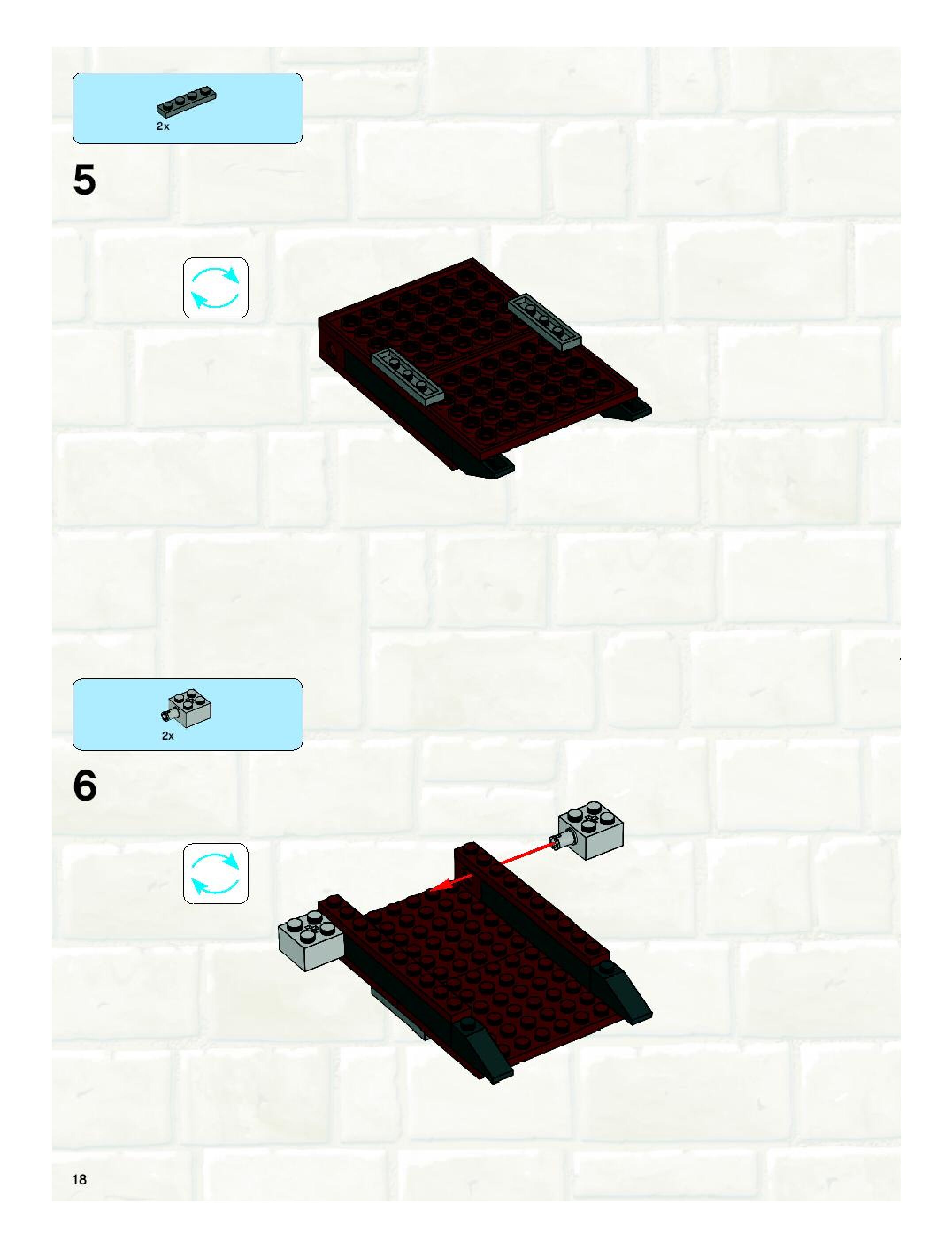 2x

5

2x

6

18