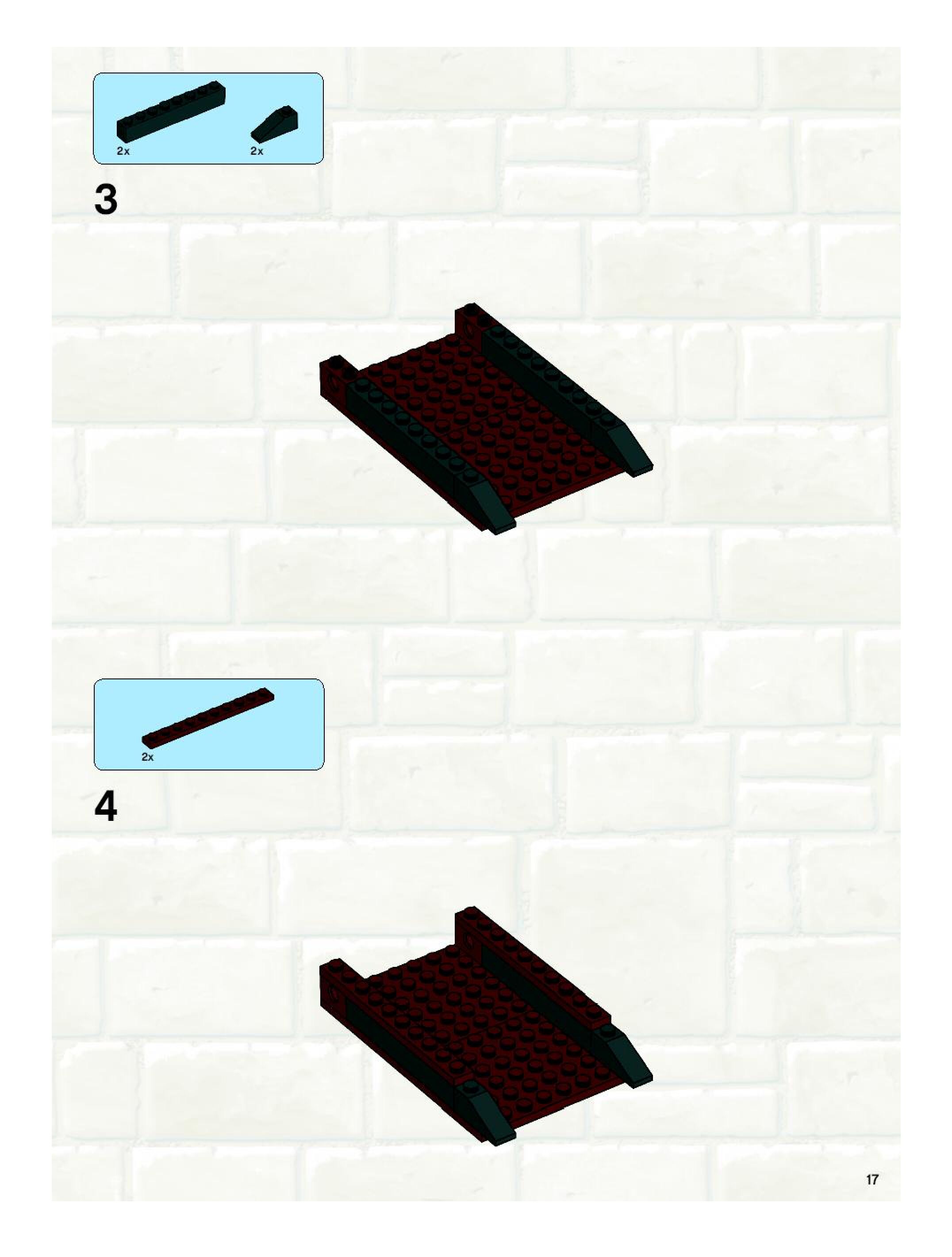 2x
2x

3

2x

4

17