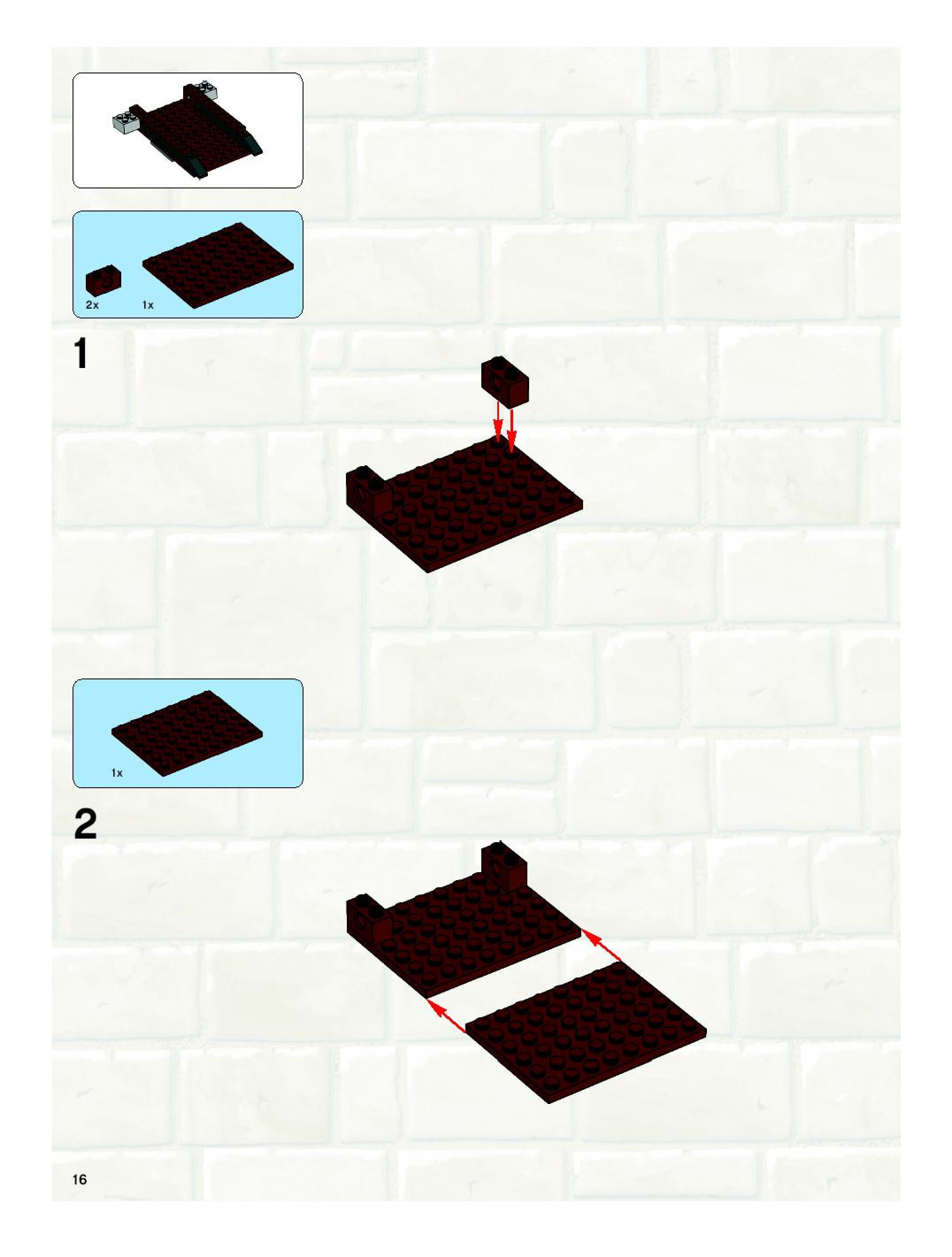 2x
1x

1

1x

2

16