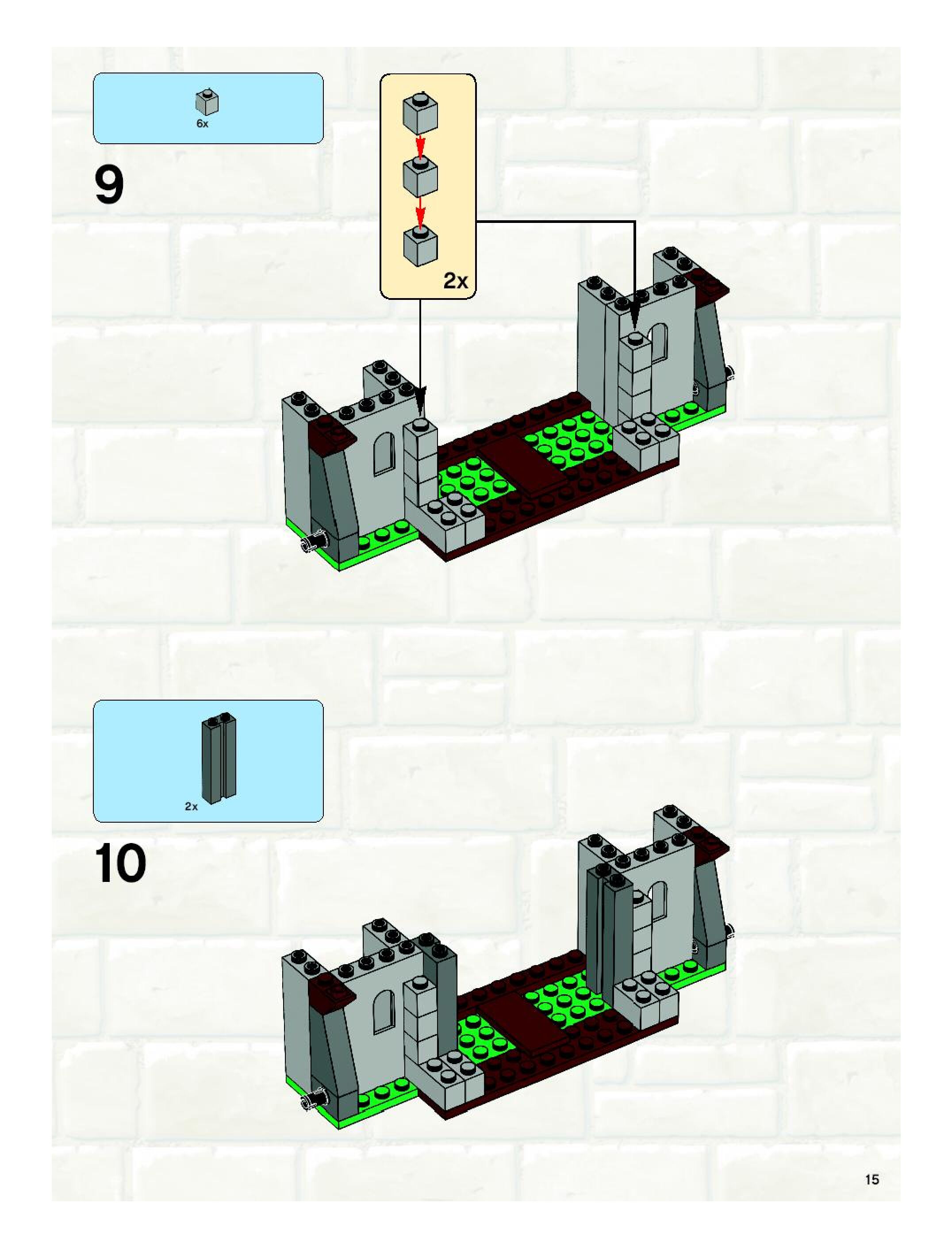 6x

9

2x

2x

10

15