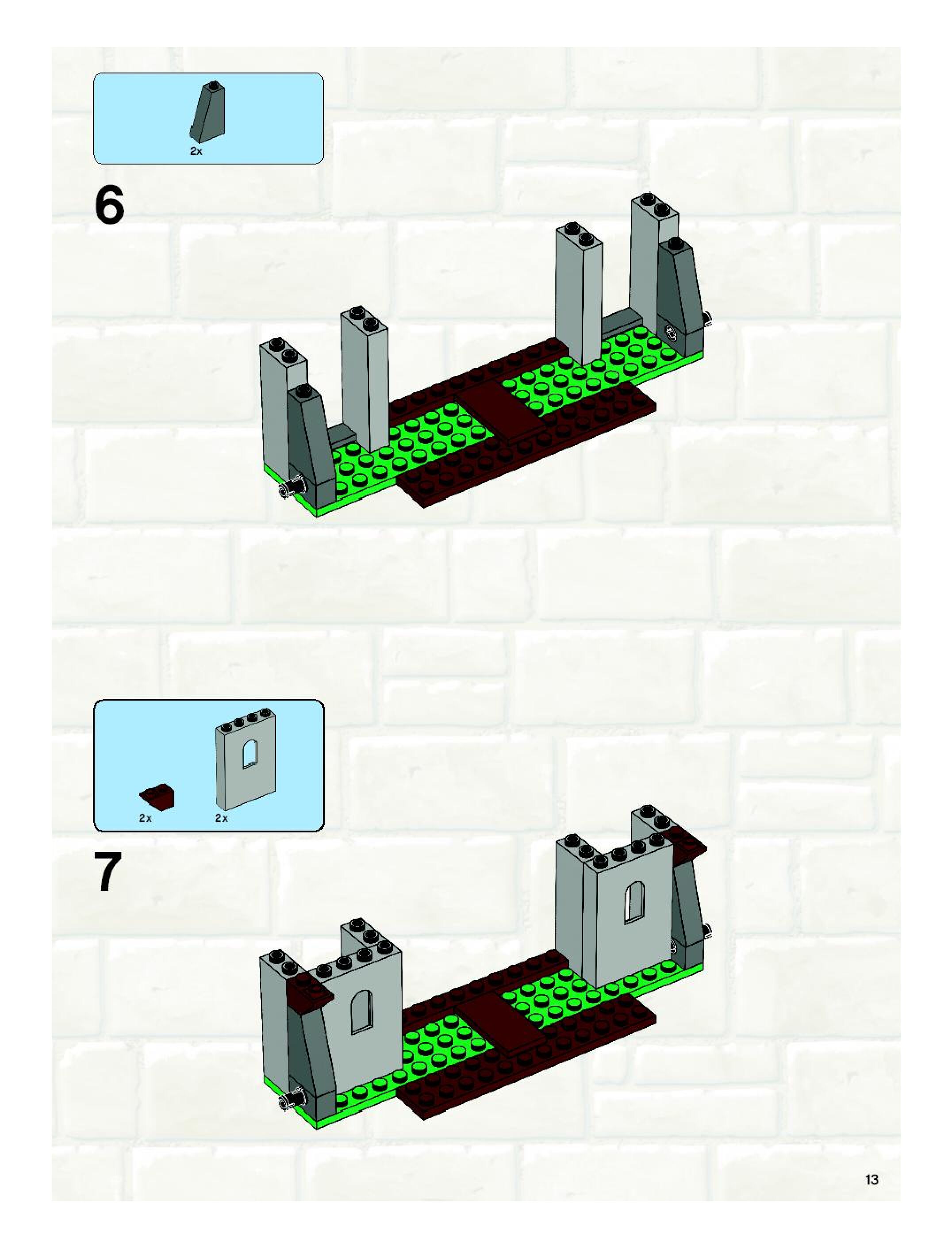 2x

6

2x

2x

7

13