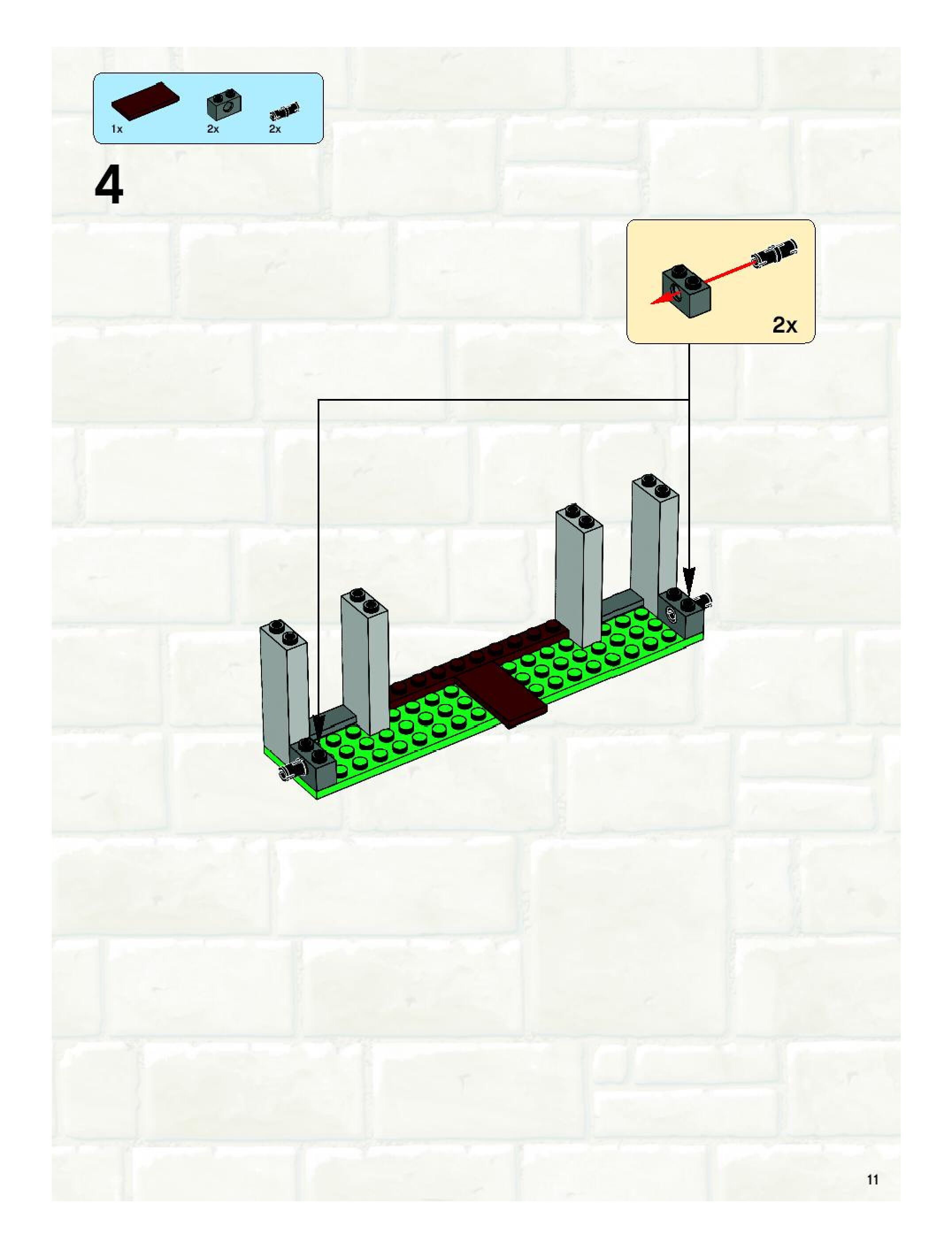 1x 2x 2x

4

2x

11