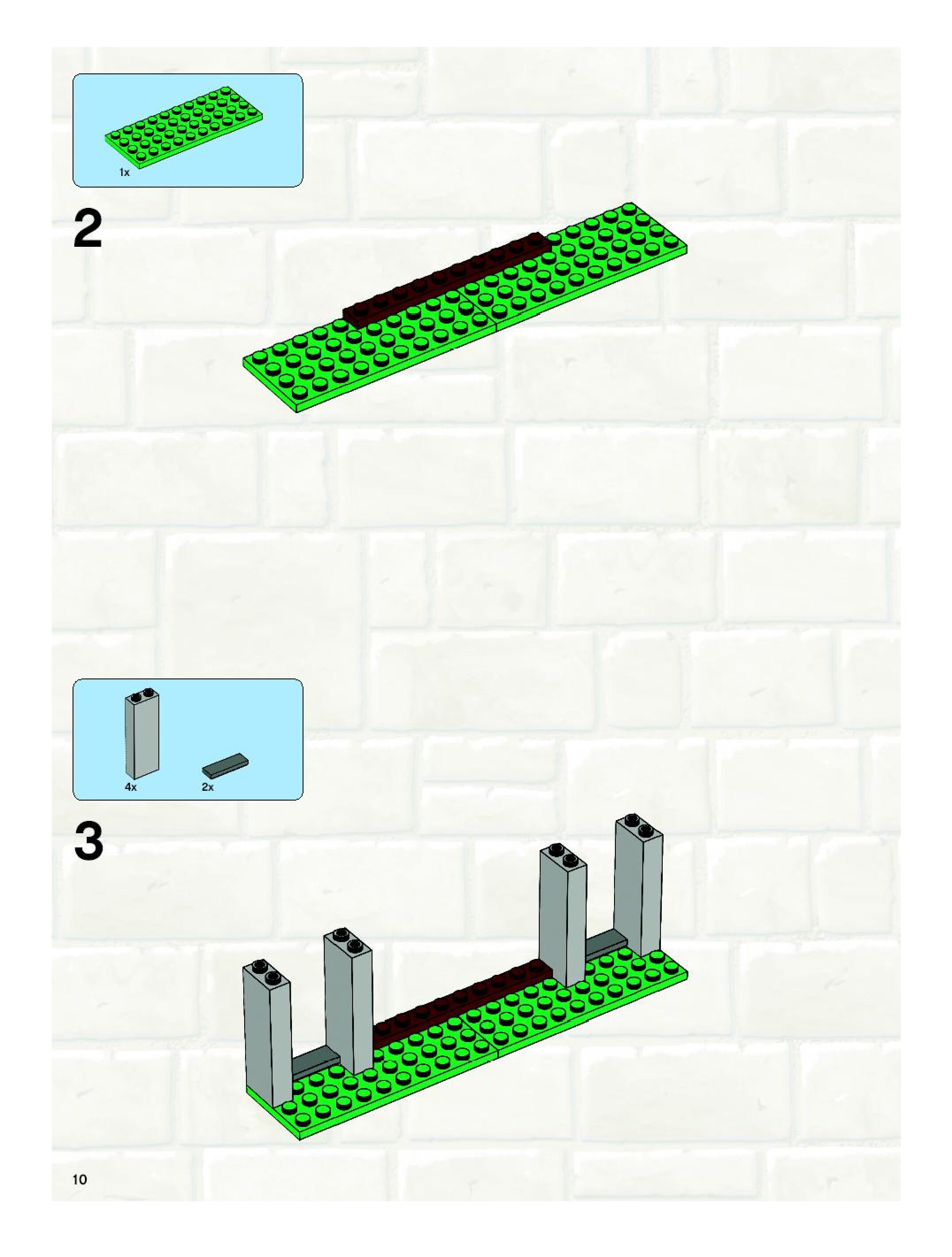 1x

2

4x

2x

3

10