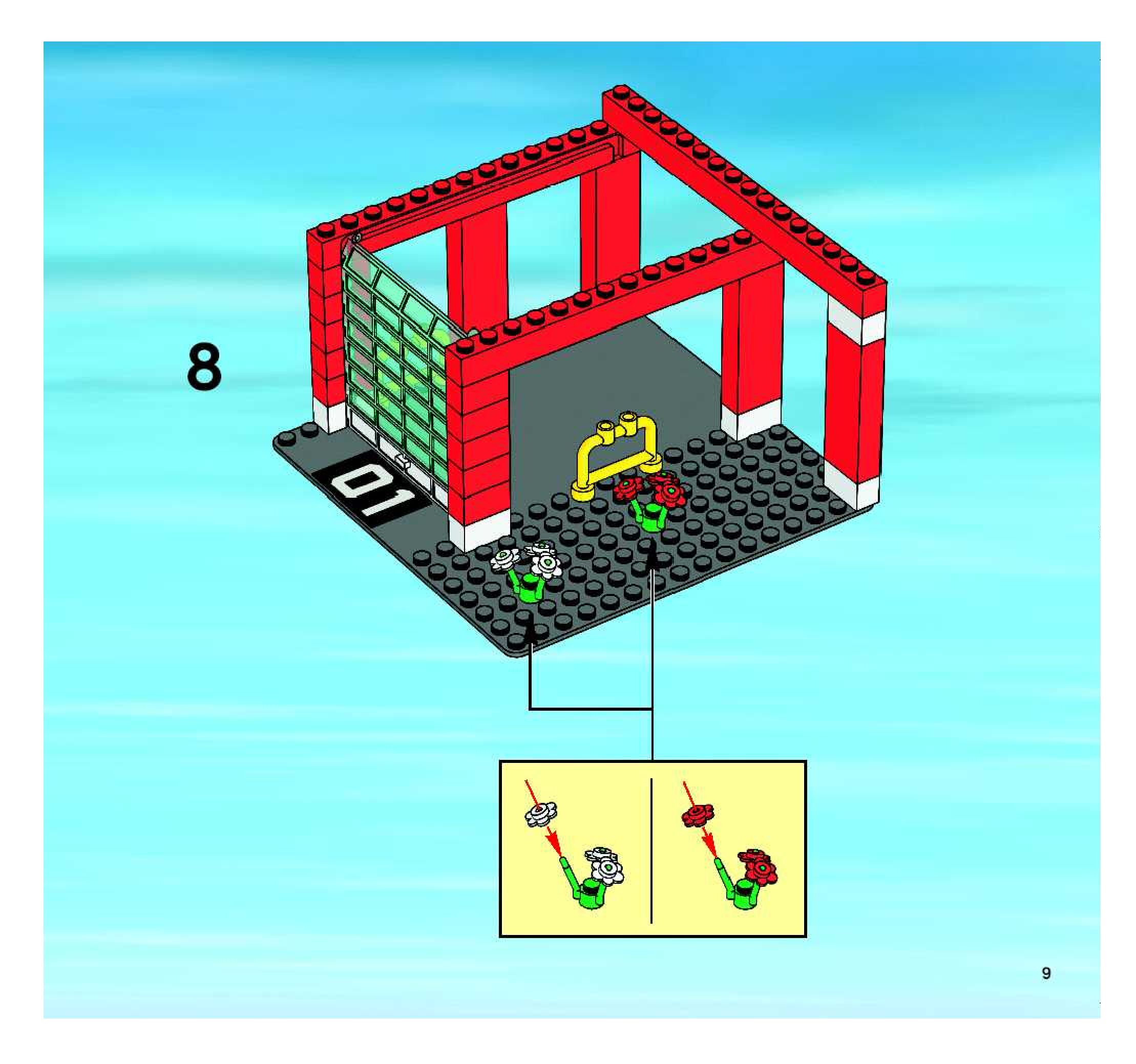 8

01

9