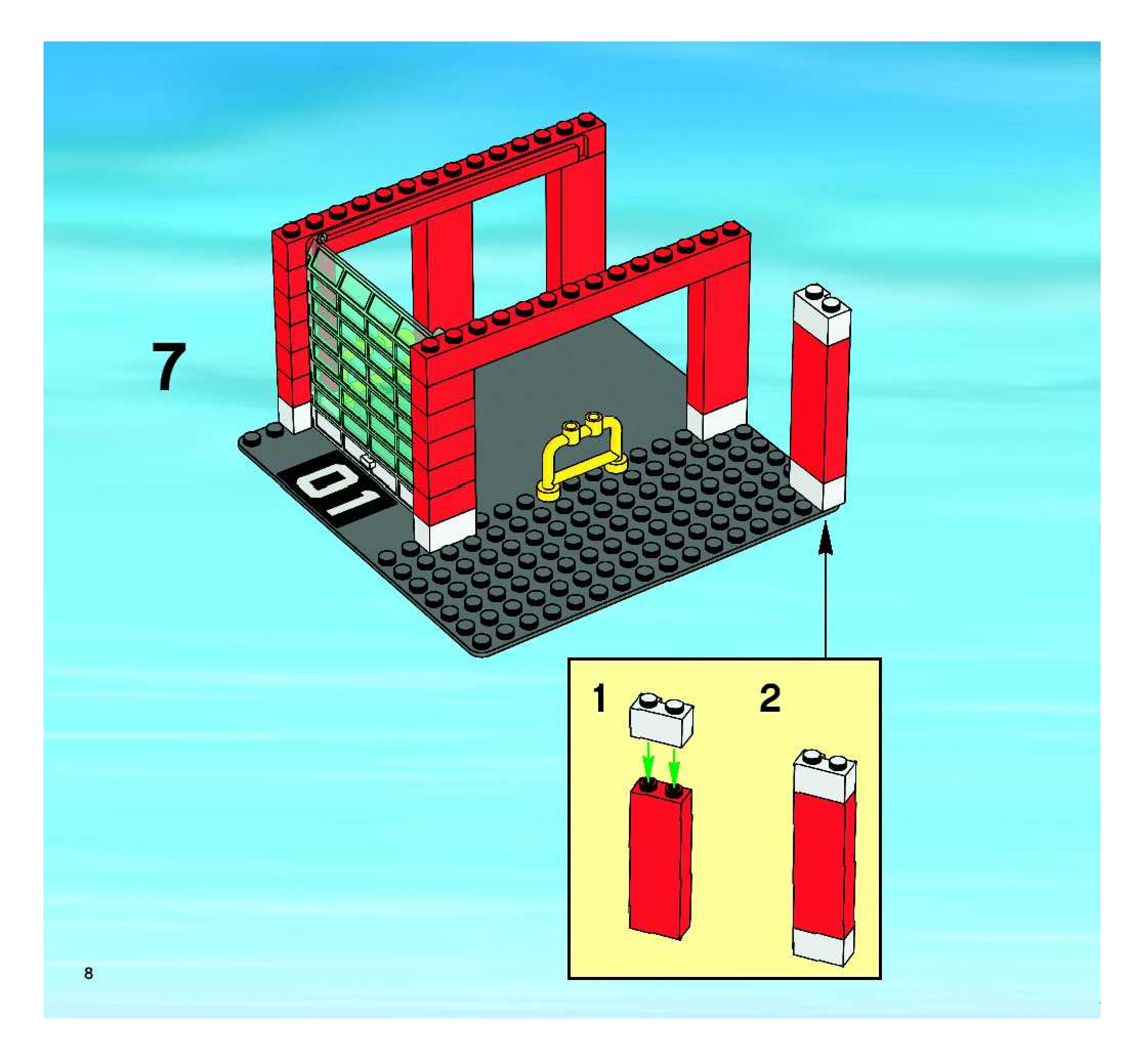 7

01

1

2

8