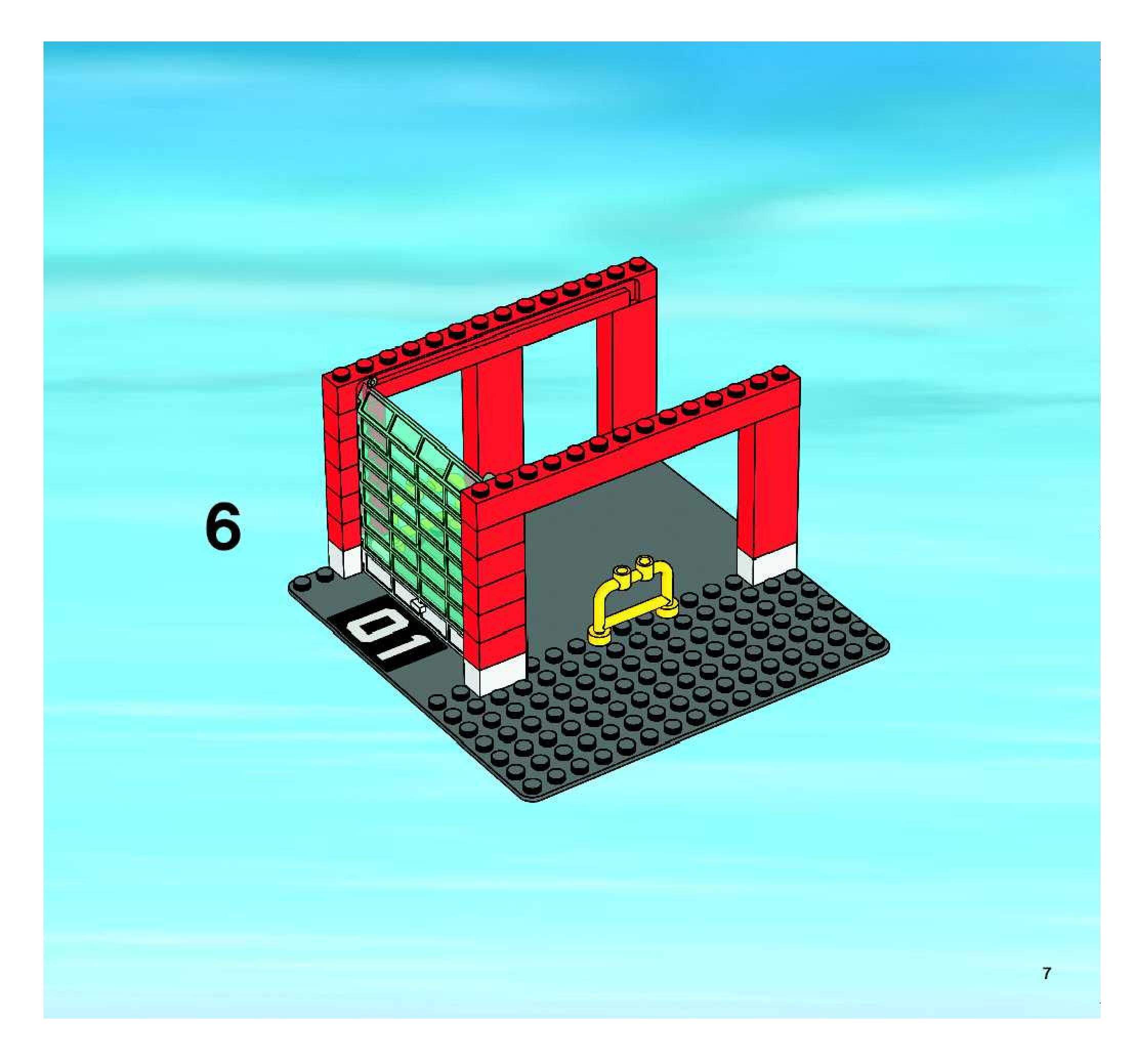 6

01

7