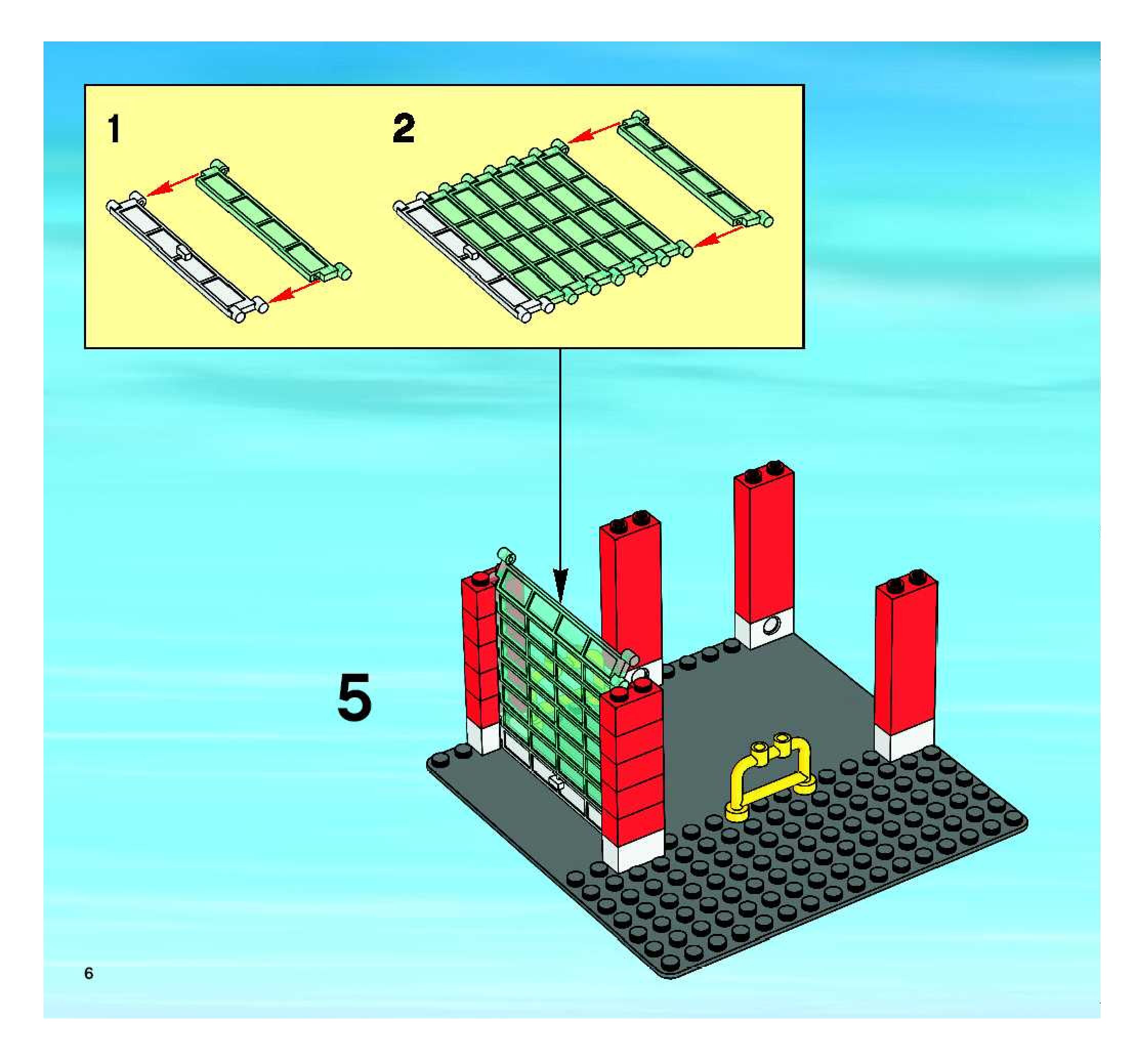 1

2

5

6