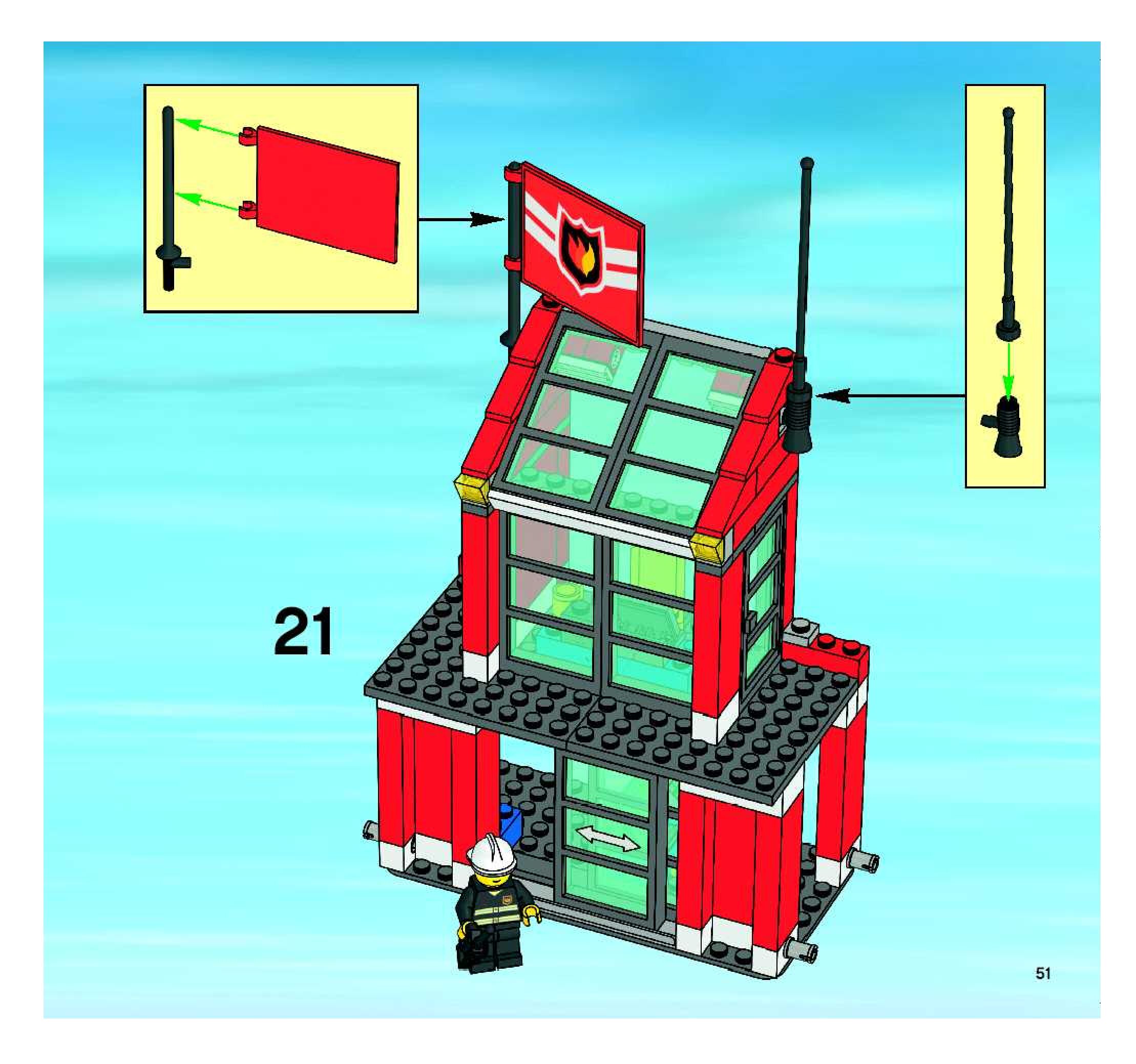 21

51