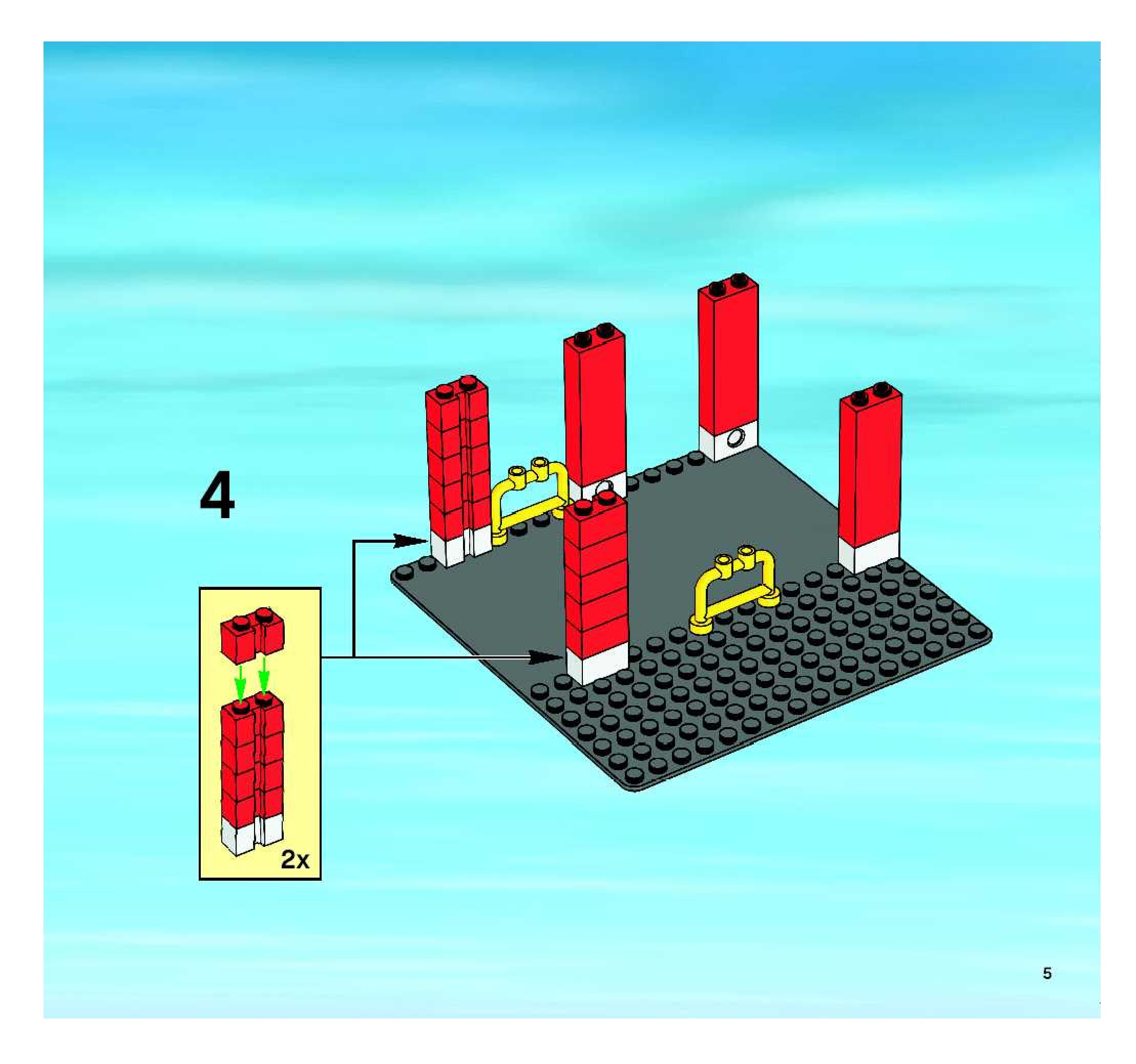 4

2x

5