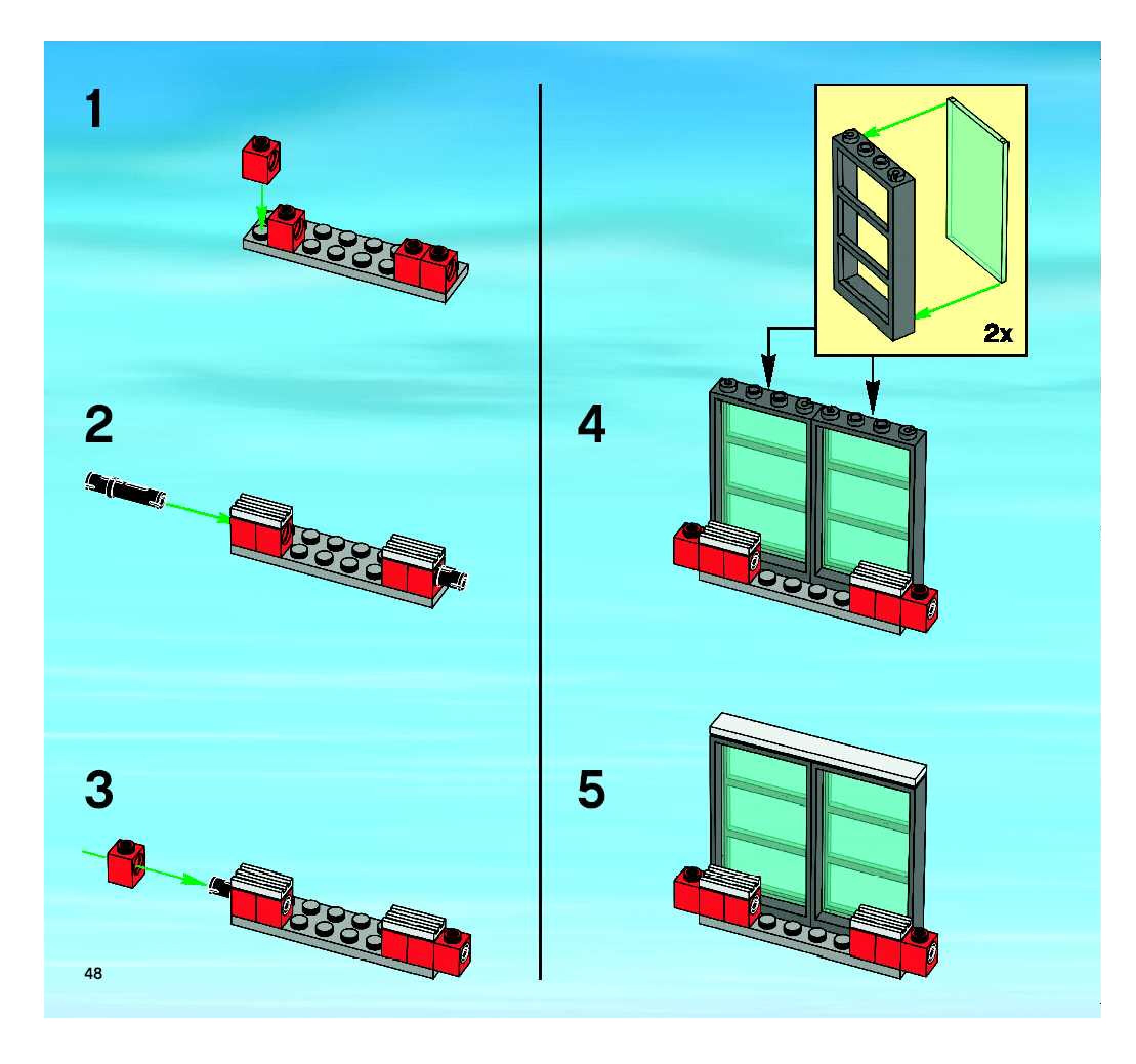 1

2

3

48

2x

4

5