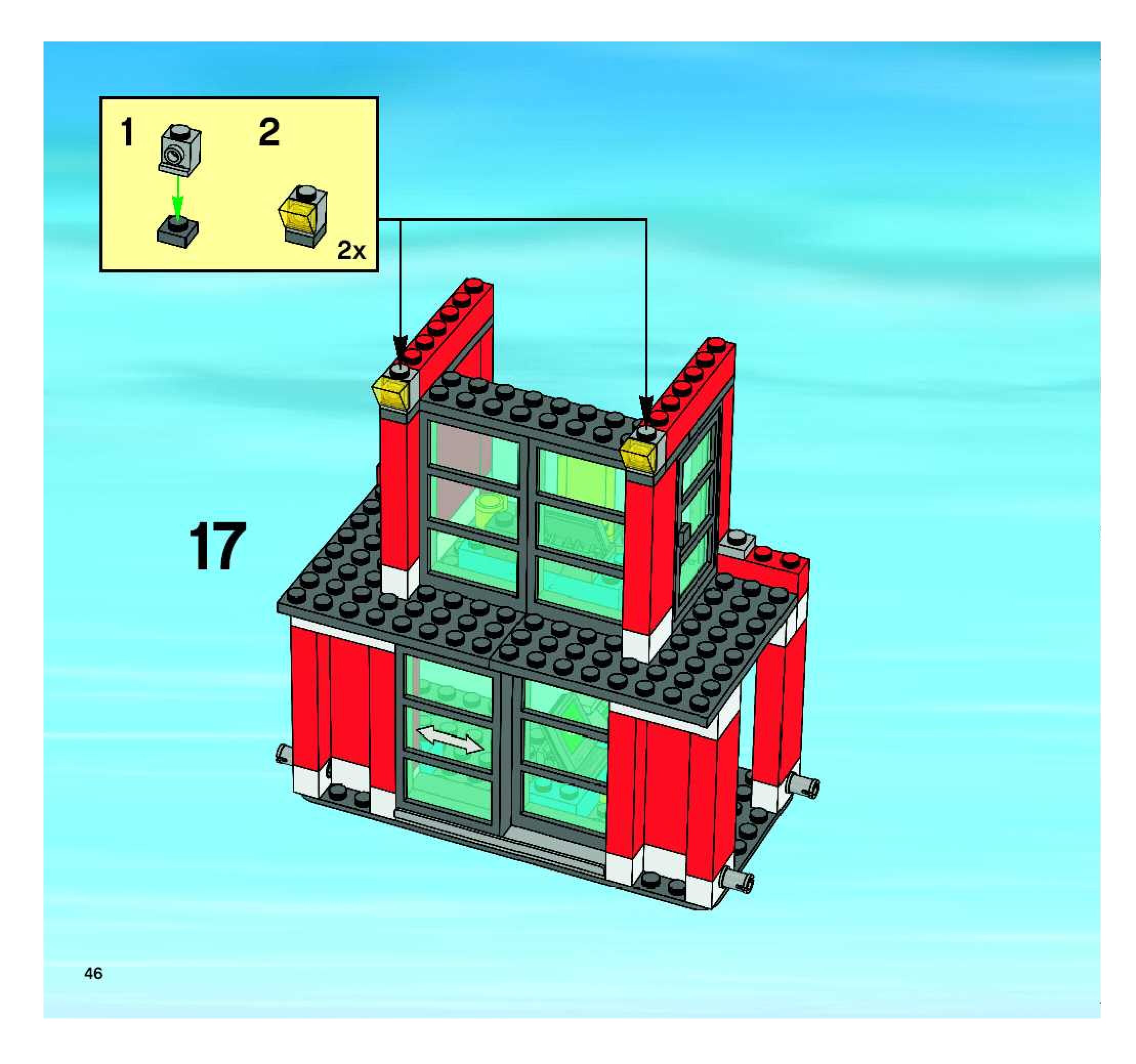 1

2

2x

17

46