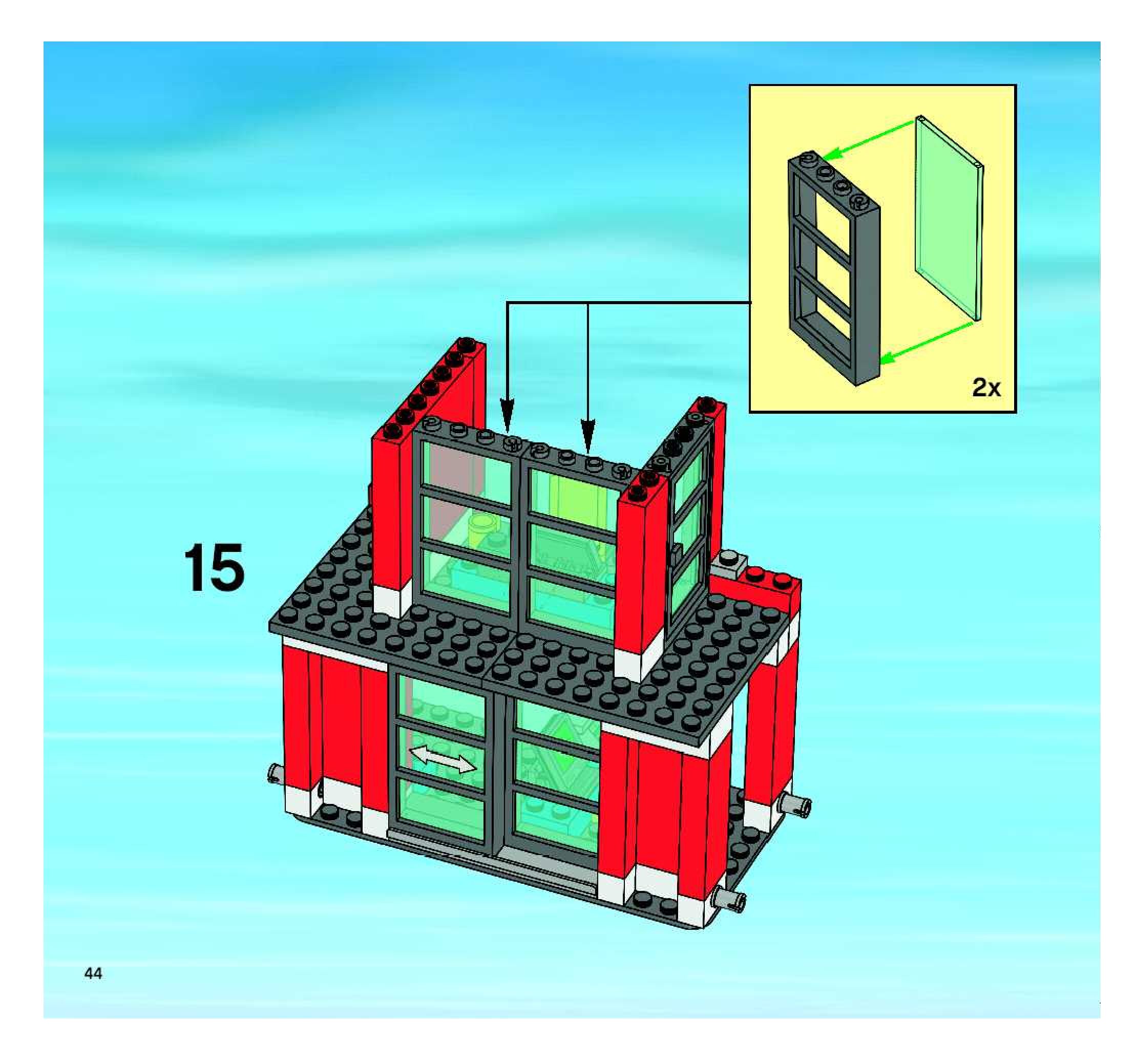 2x

15

44