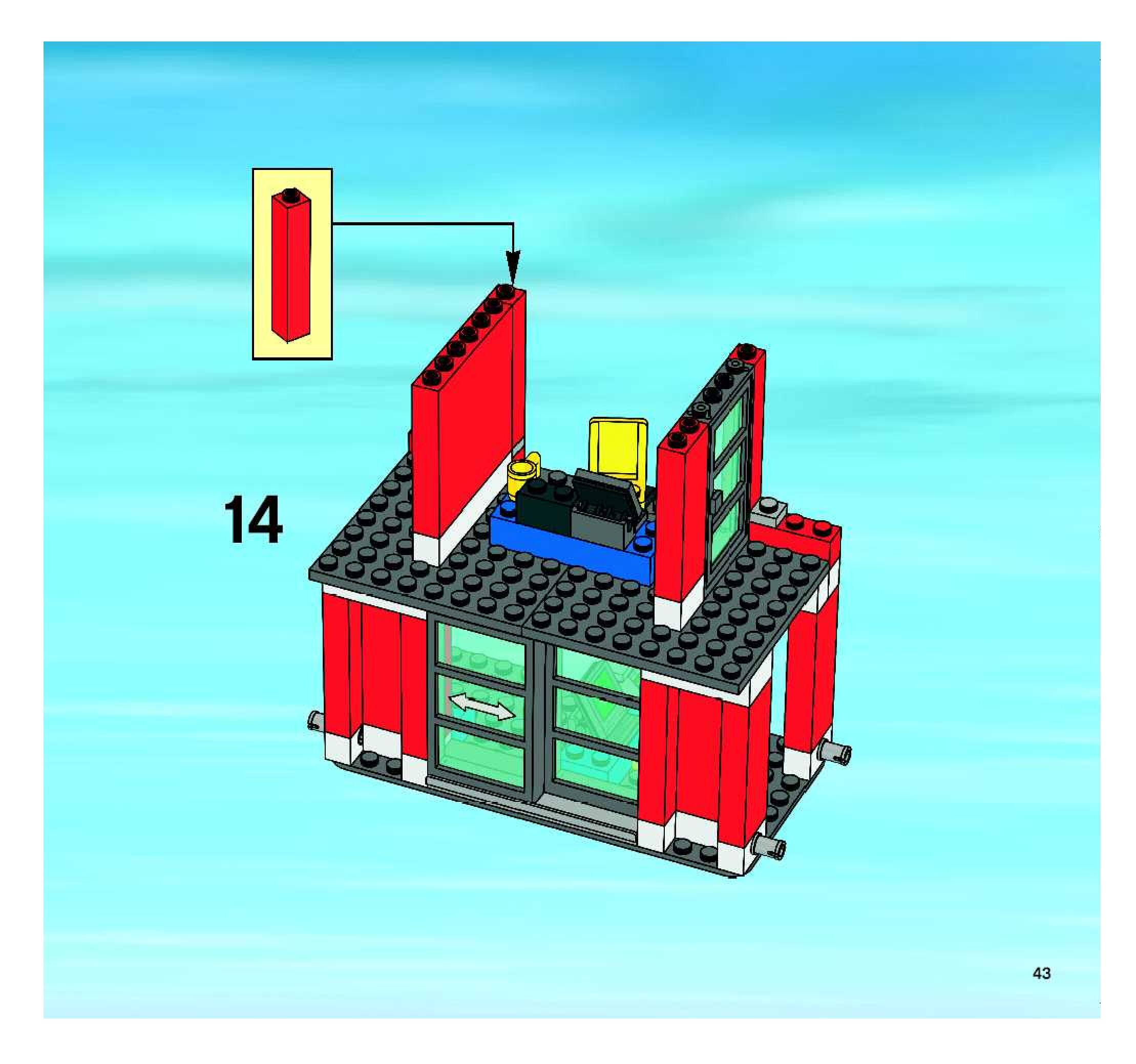 14

43