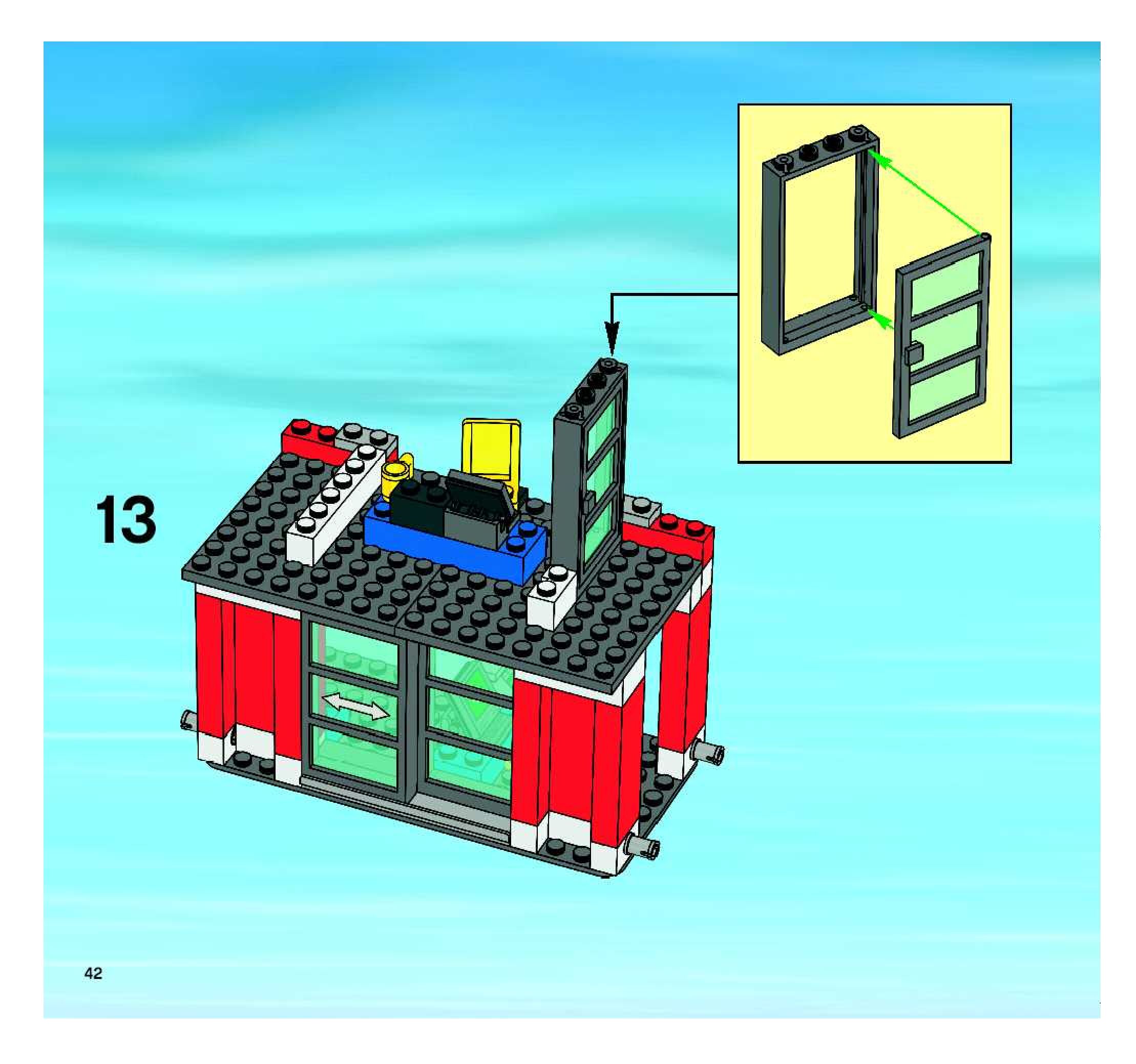 13

42