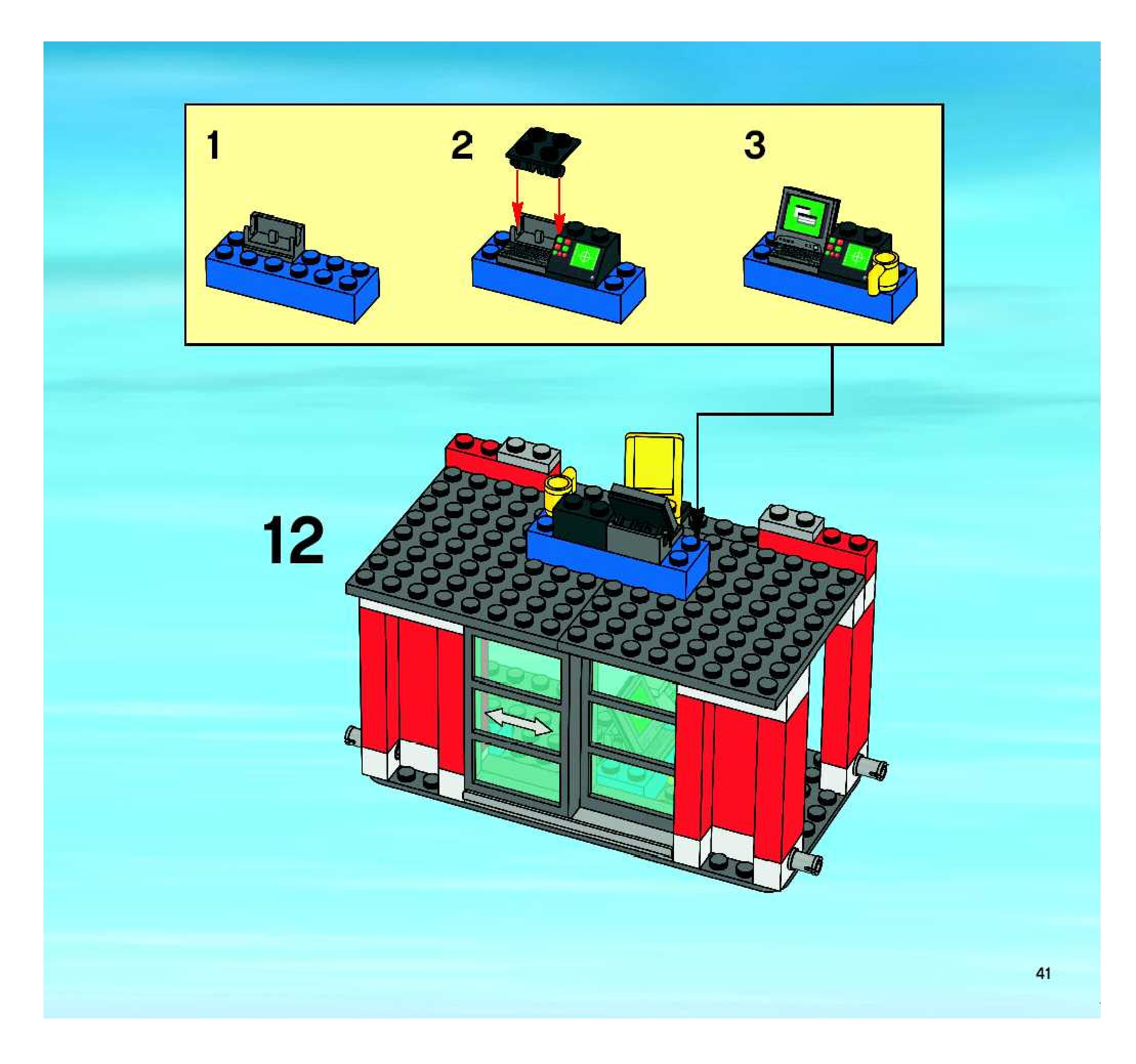 1

2

3

12

41