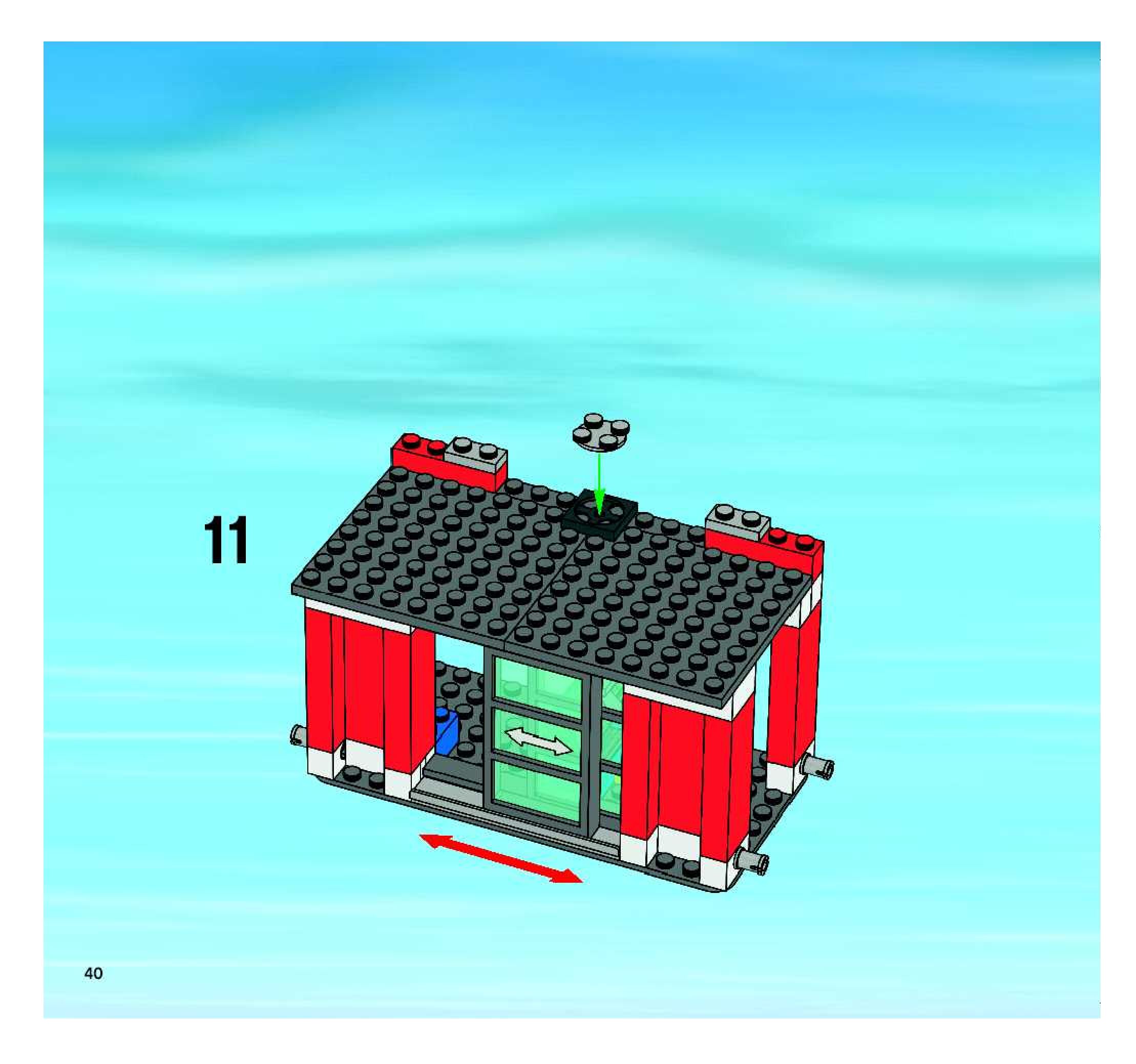 11

40