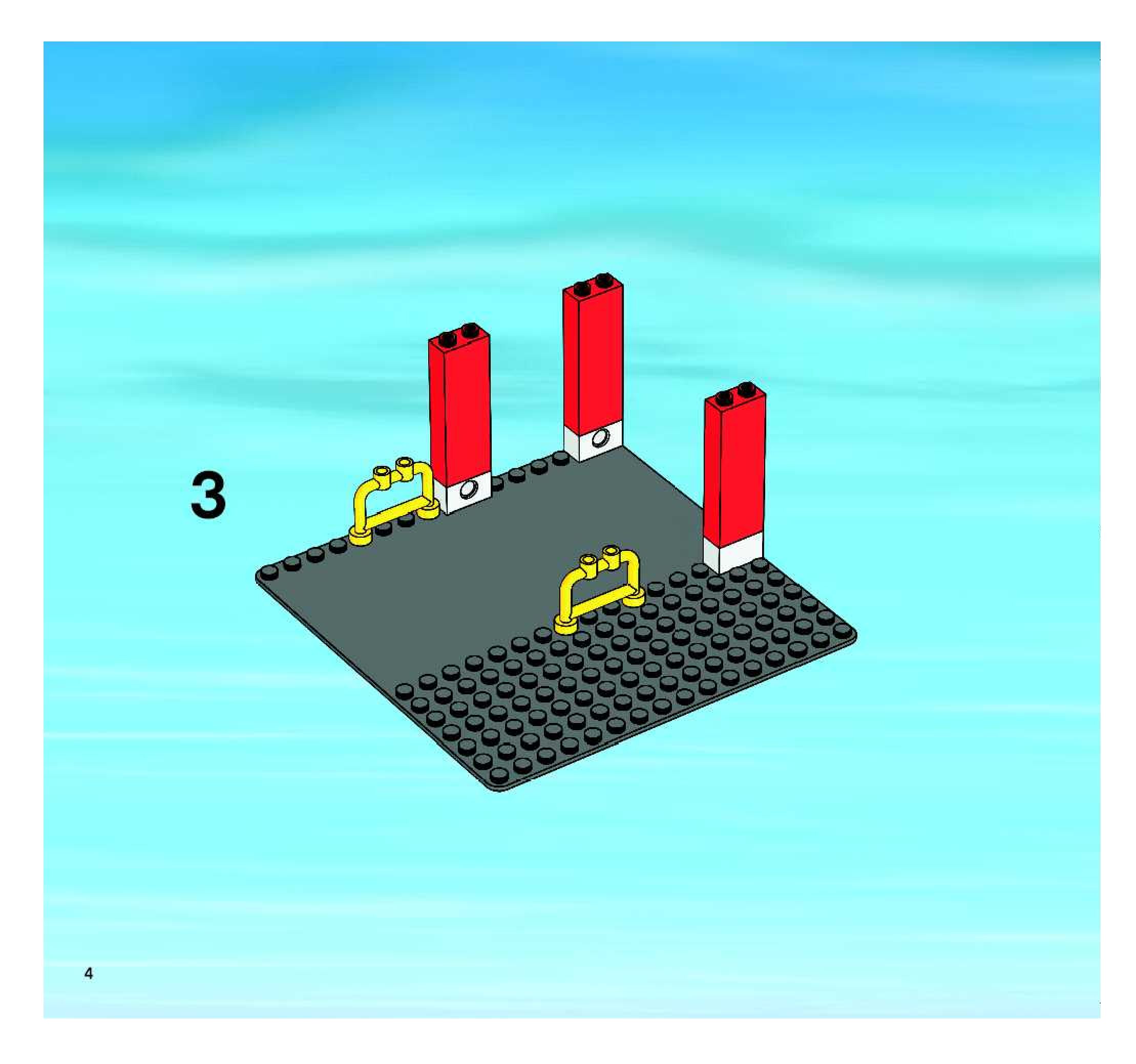 3

4