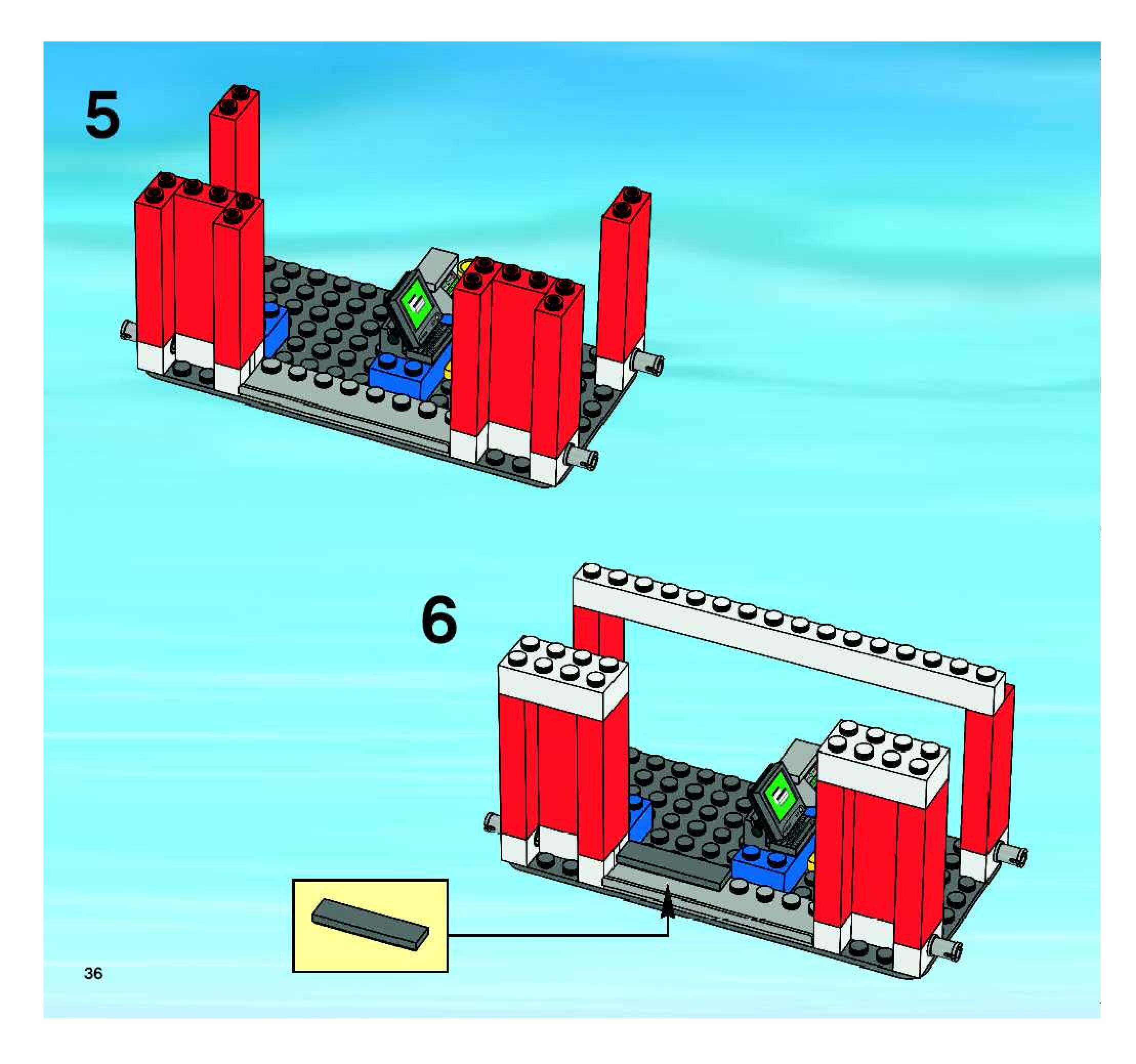 5

6

36