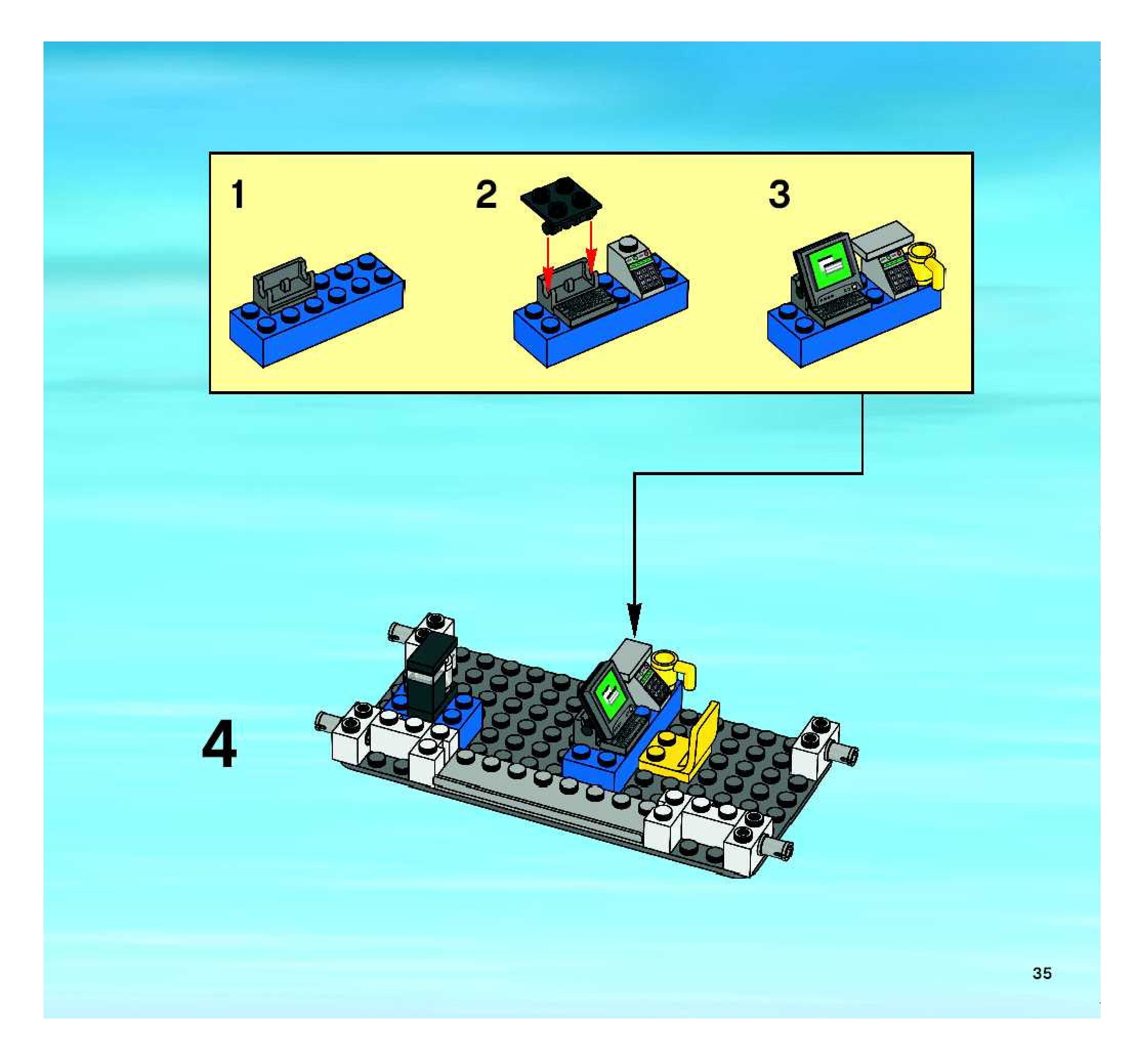 1

2

3

4

35