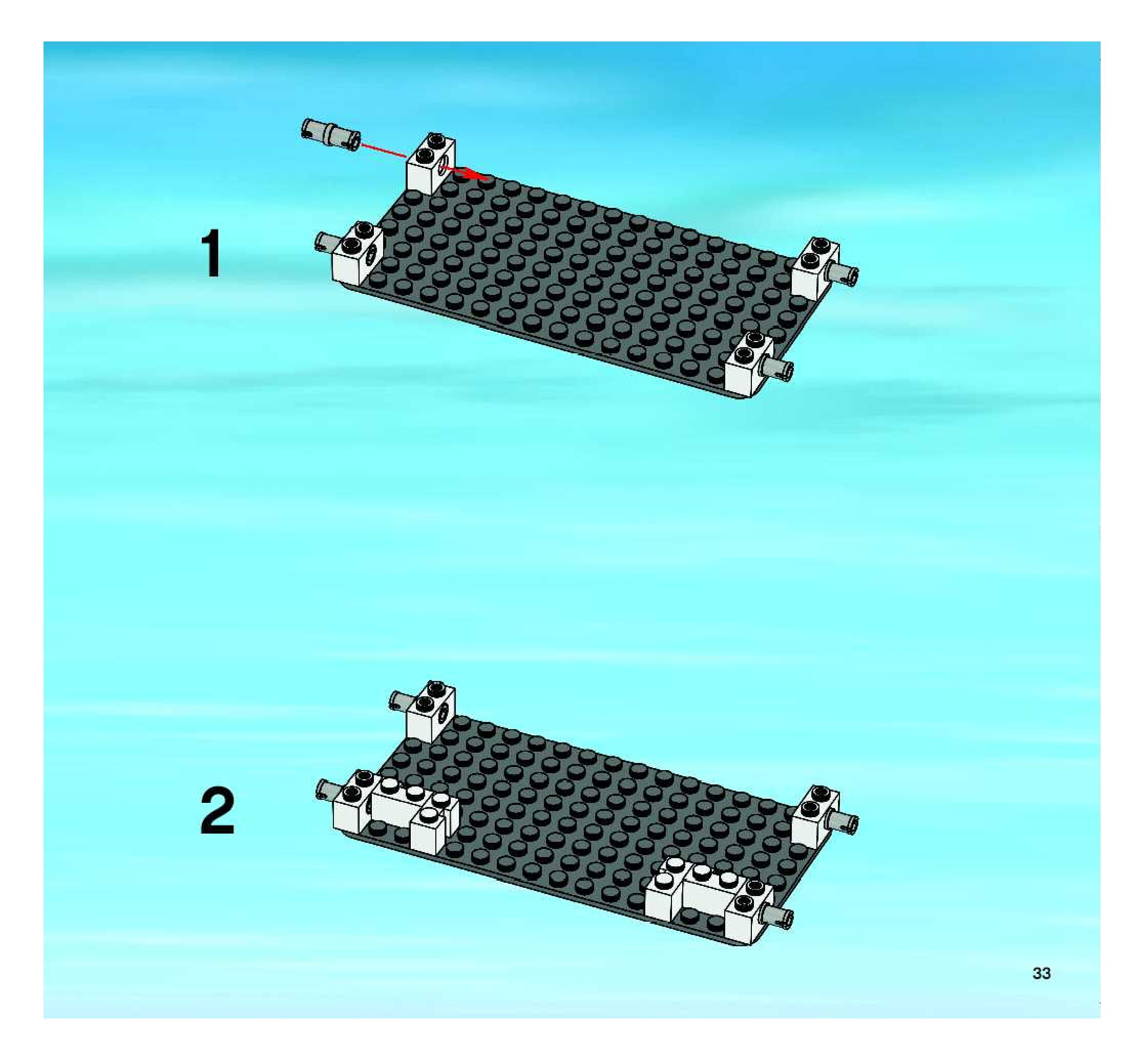 1

2

33