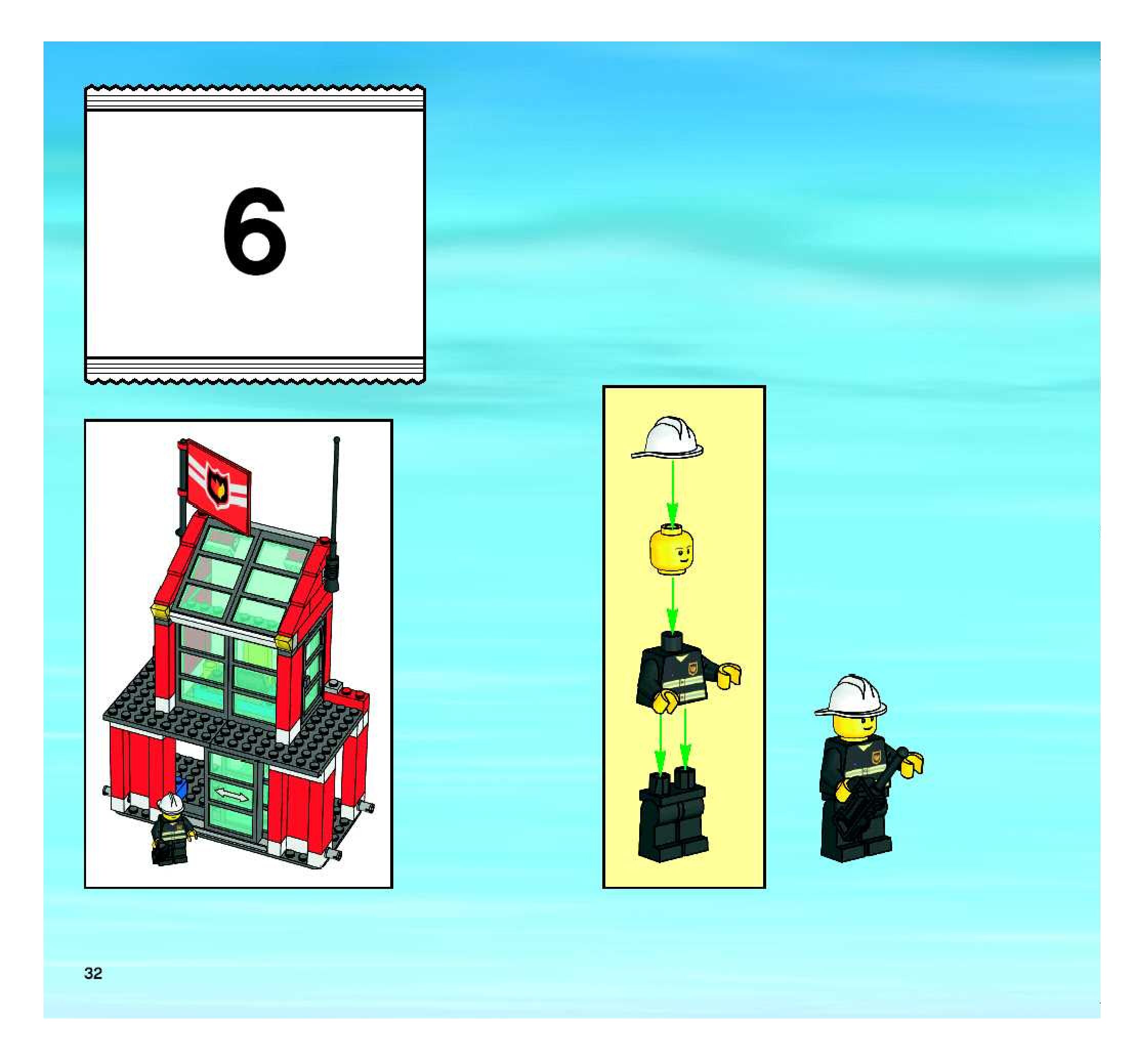 6

32