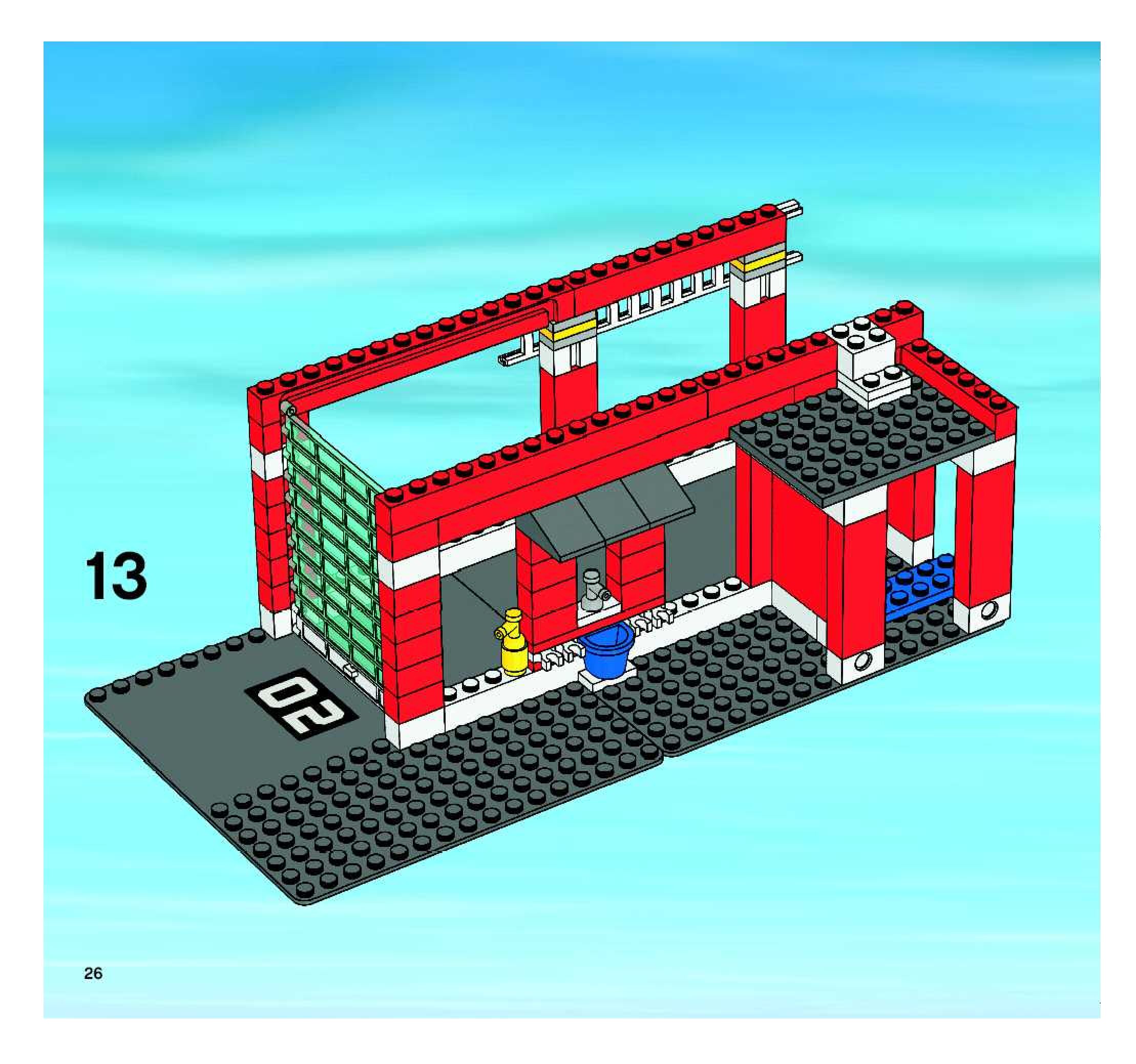 13

02

26