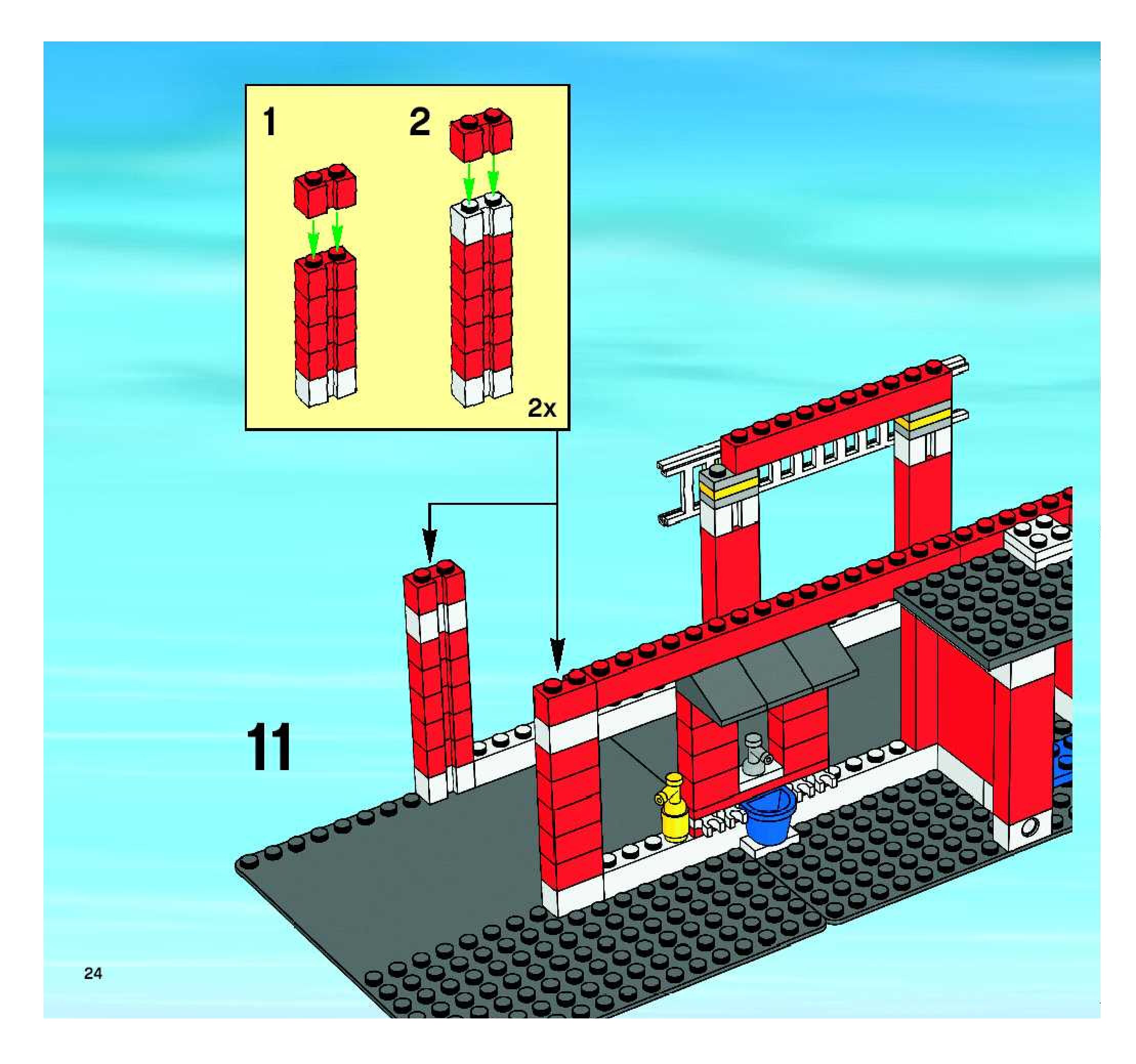 1

2

2x

11

24