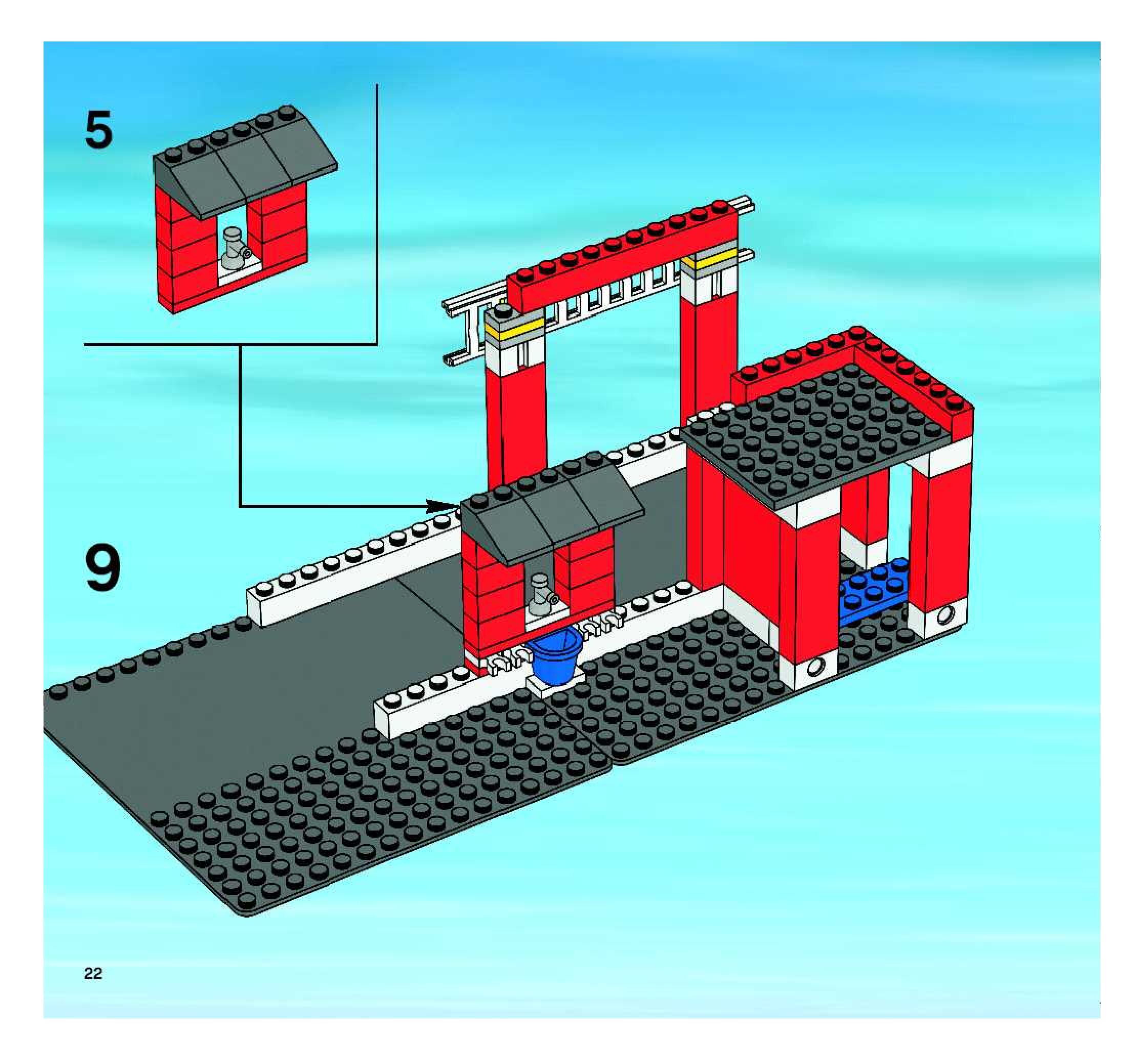 5

9

22