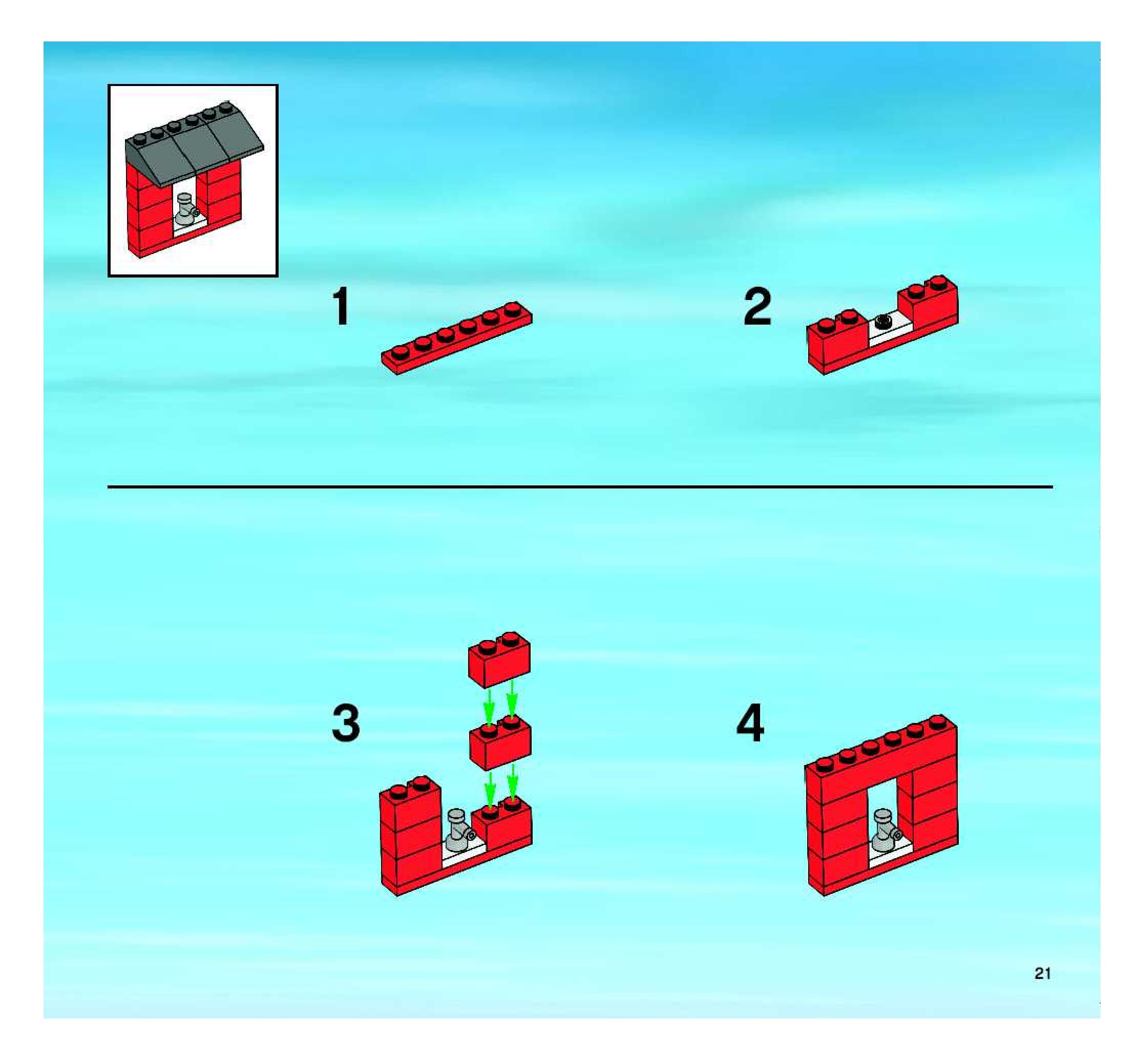 1

2

3

4

21