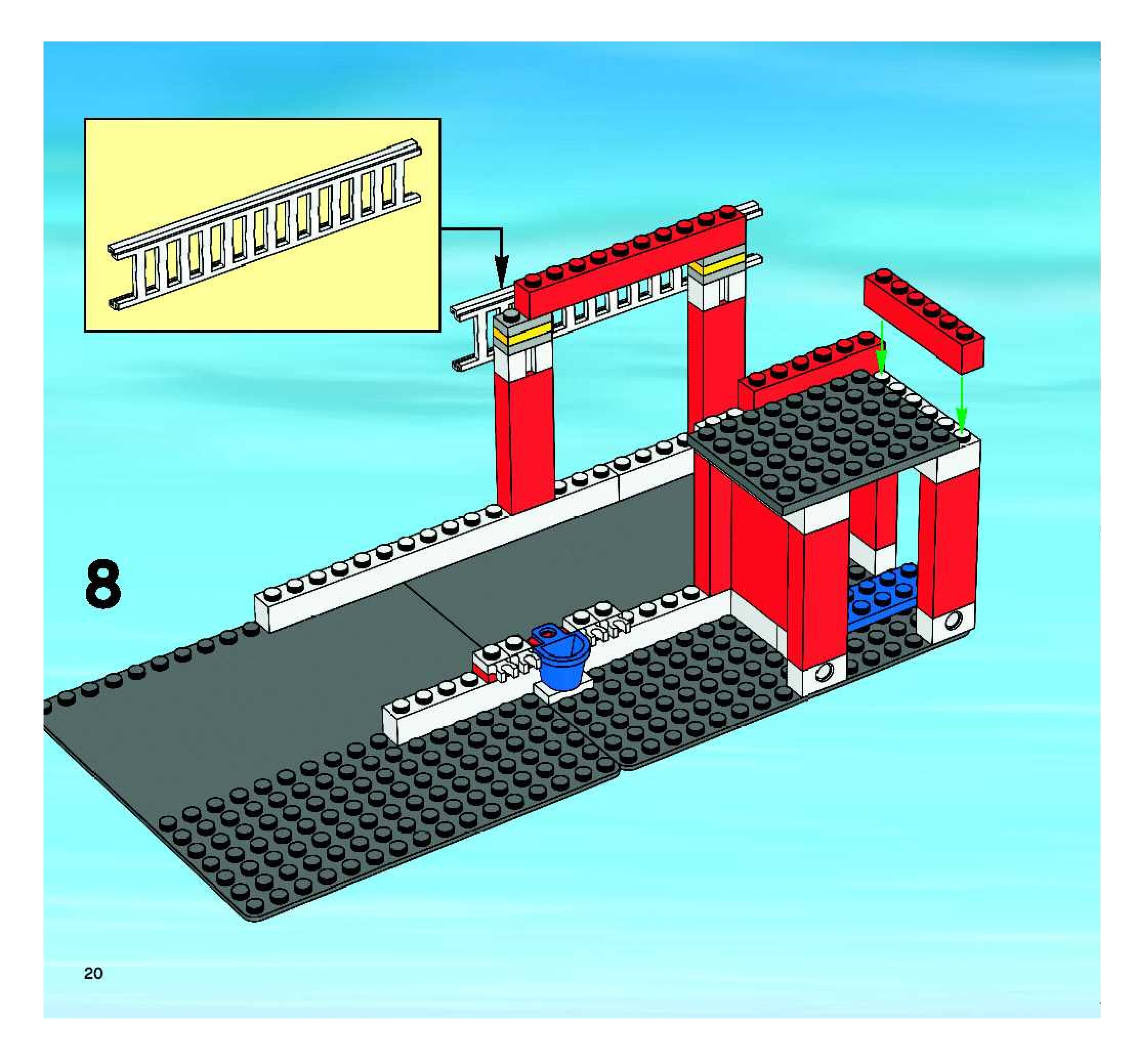 8

20