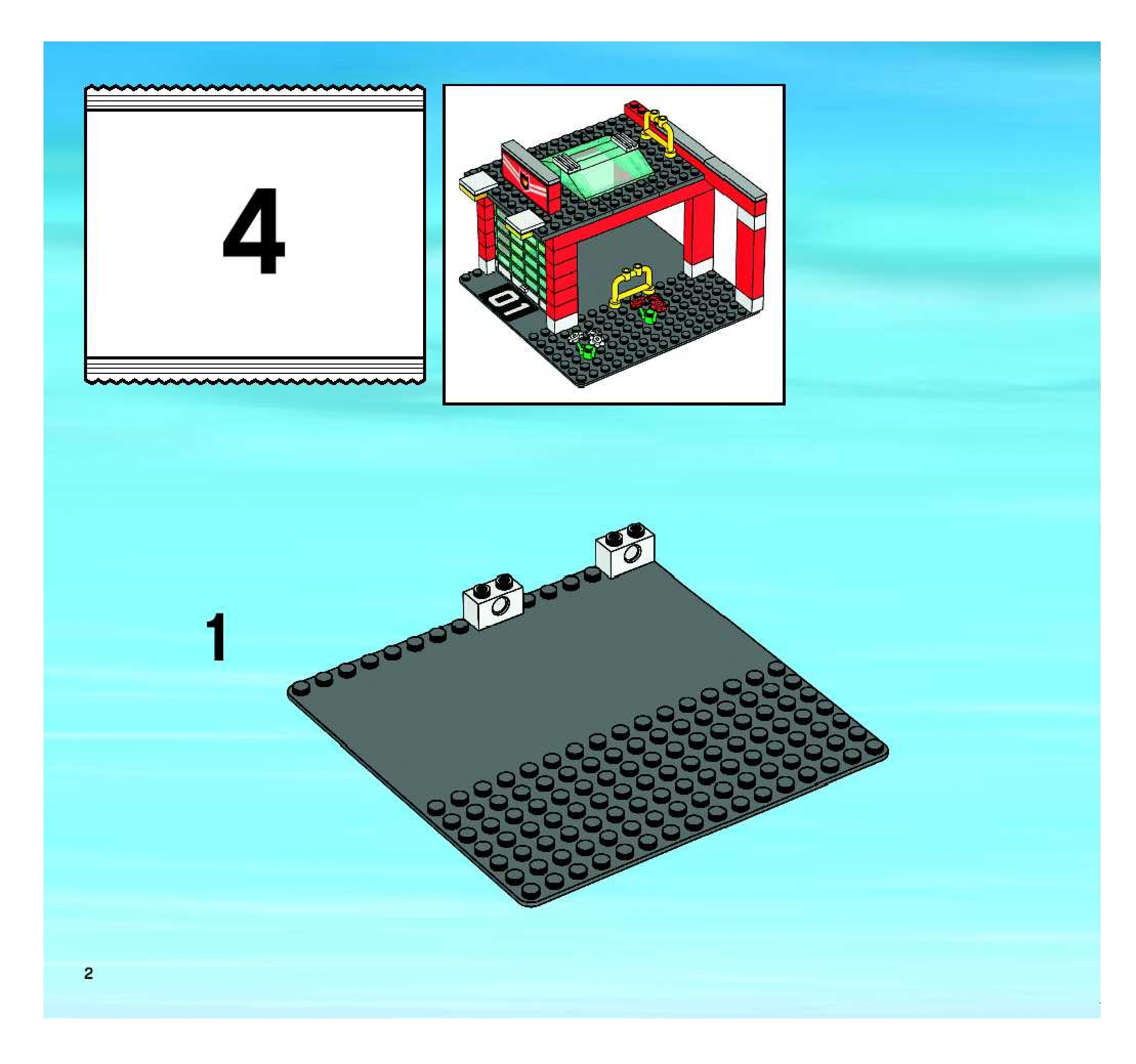 4

01

1

2