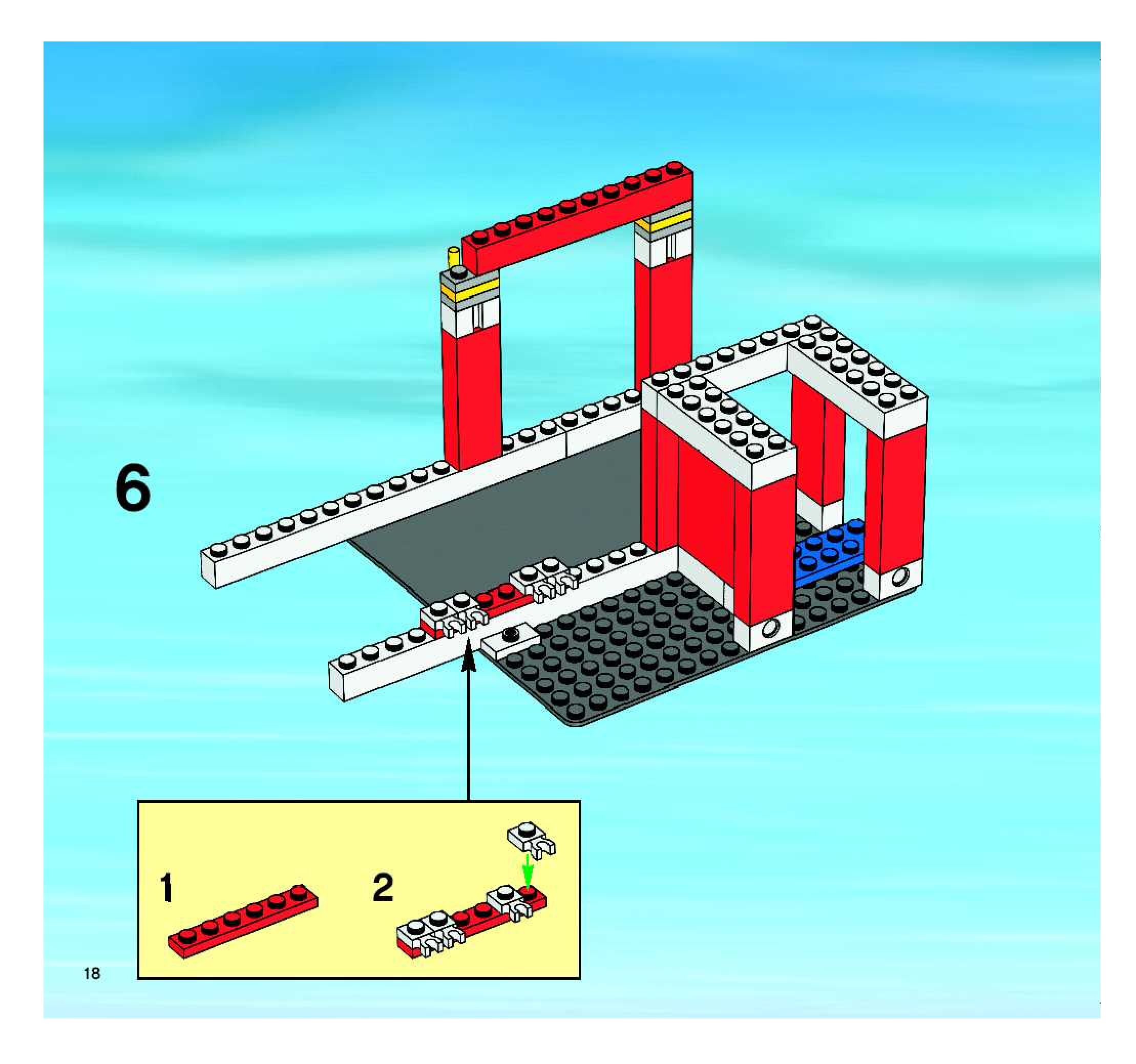 6

1

2

18