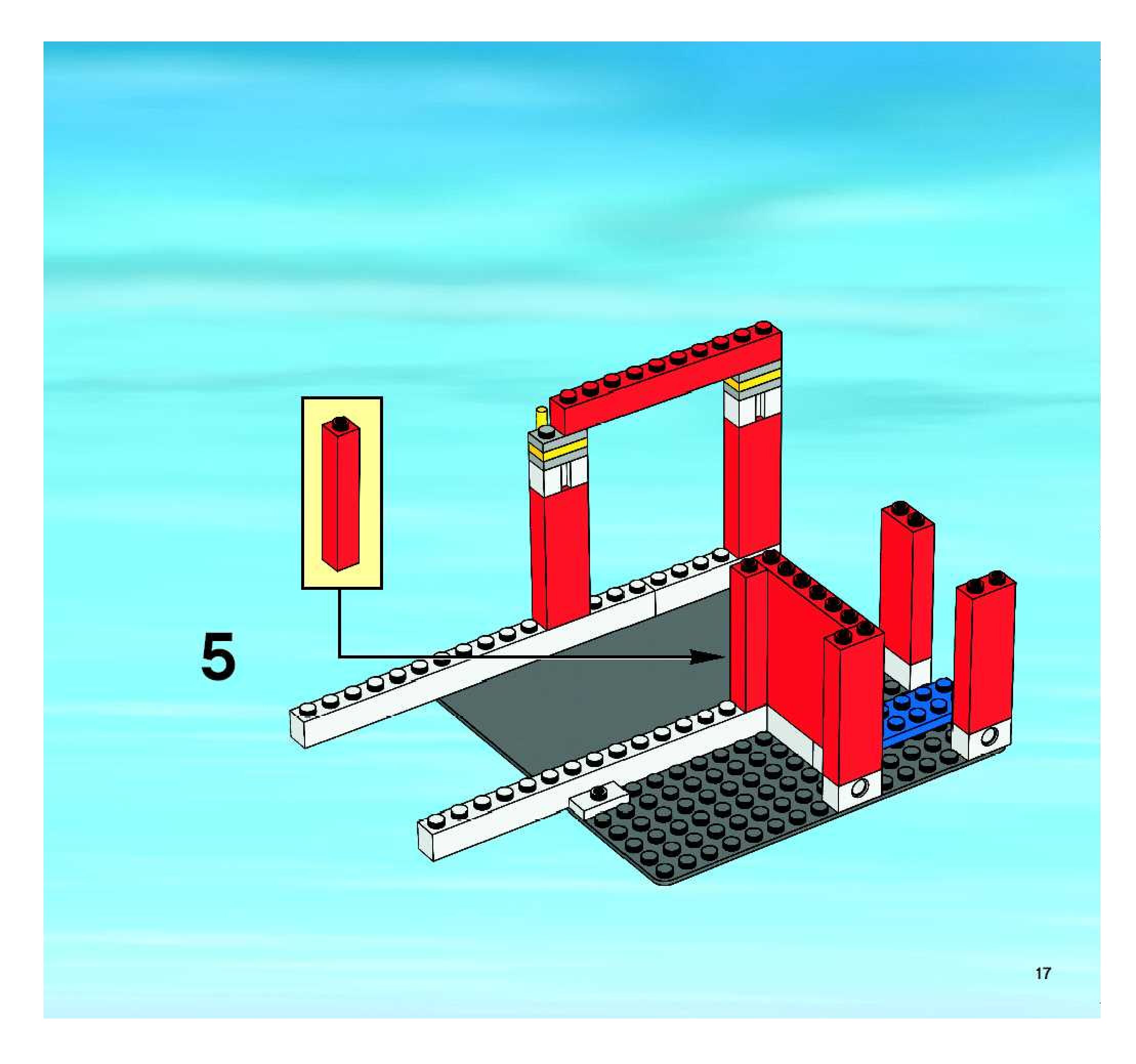 5

17