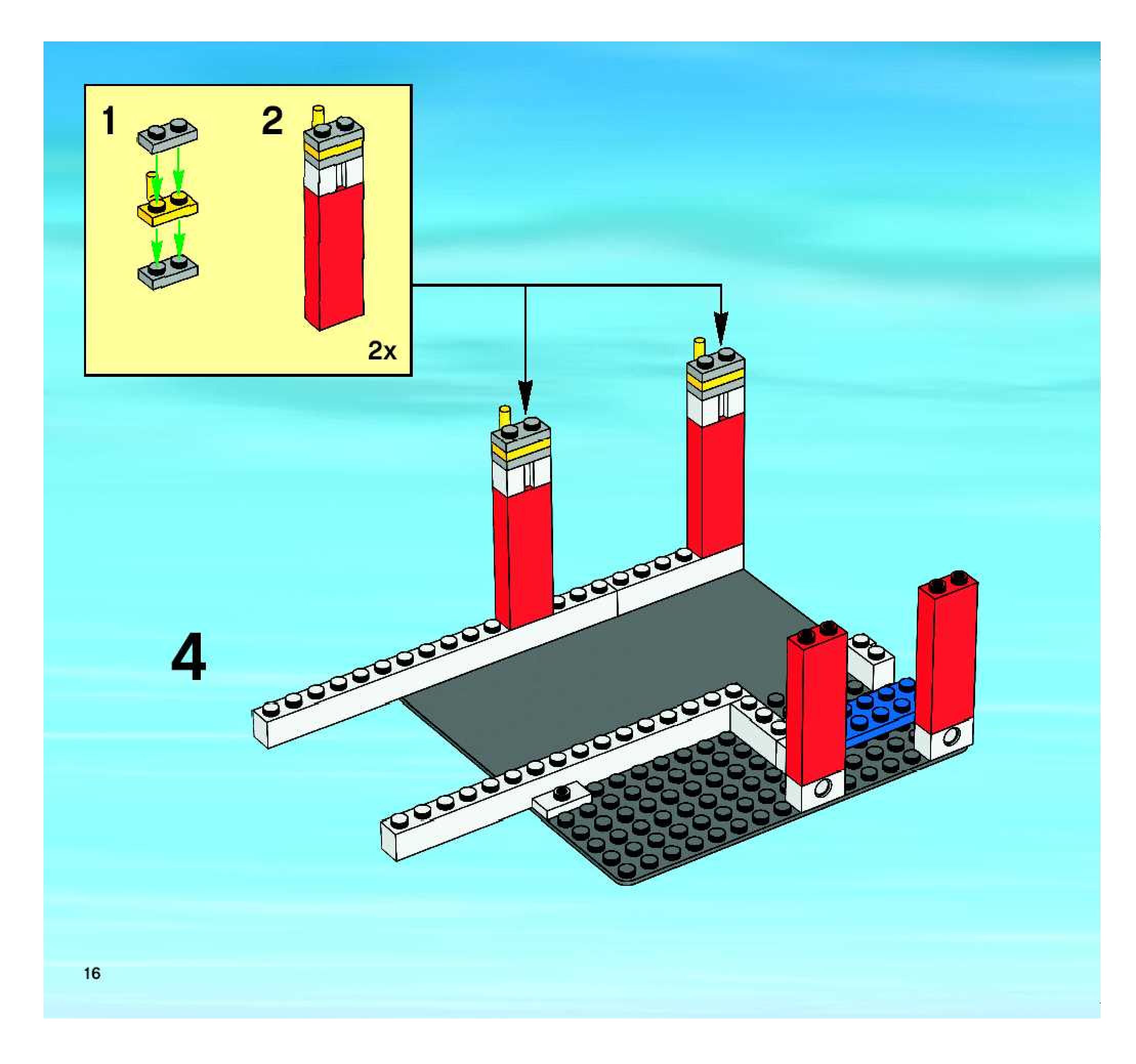 1

2

2x

4

16