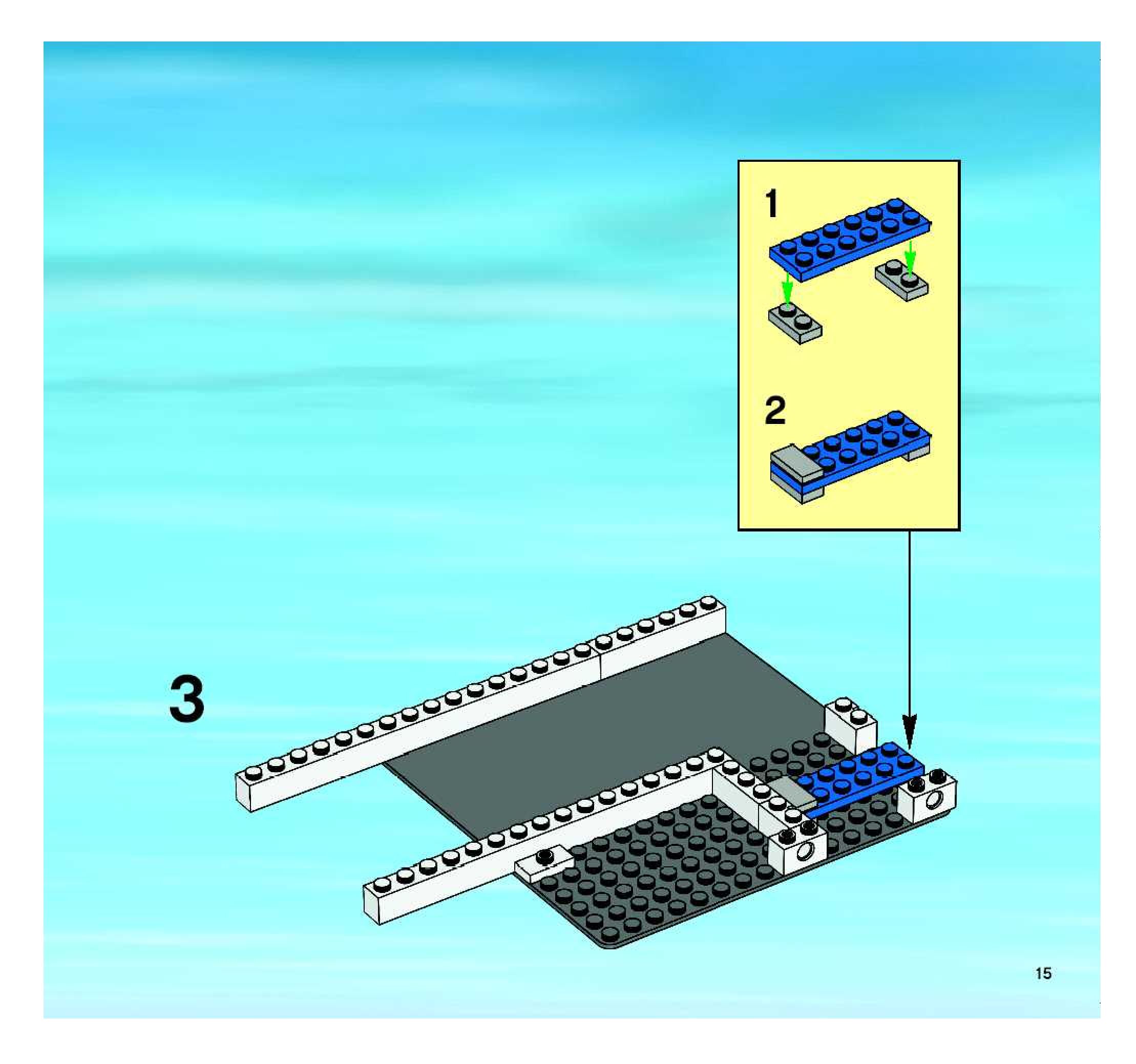 1

2

3

15