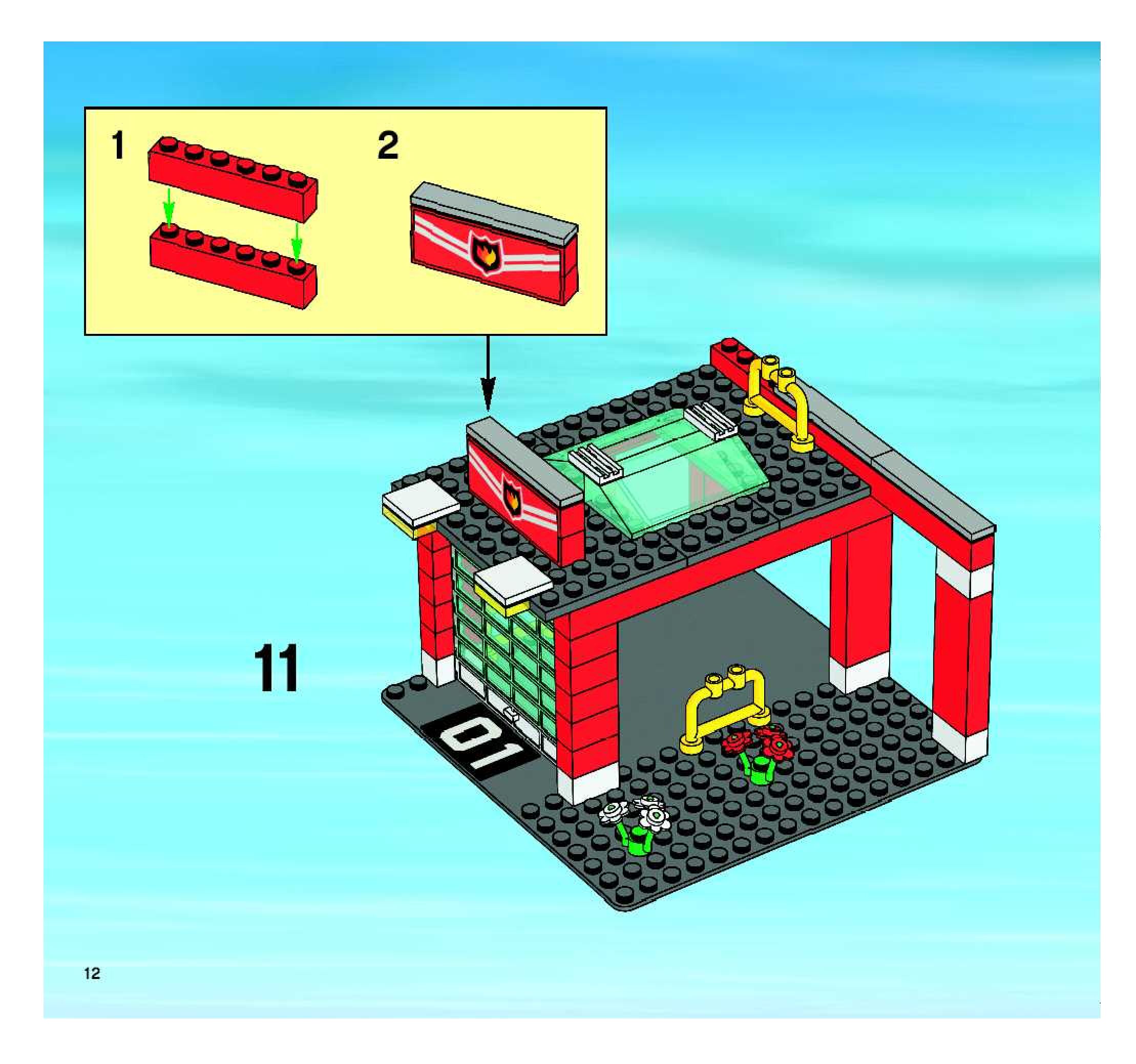 1

2

11

01

12