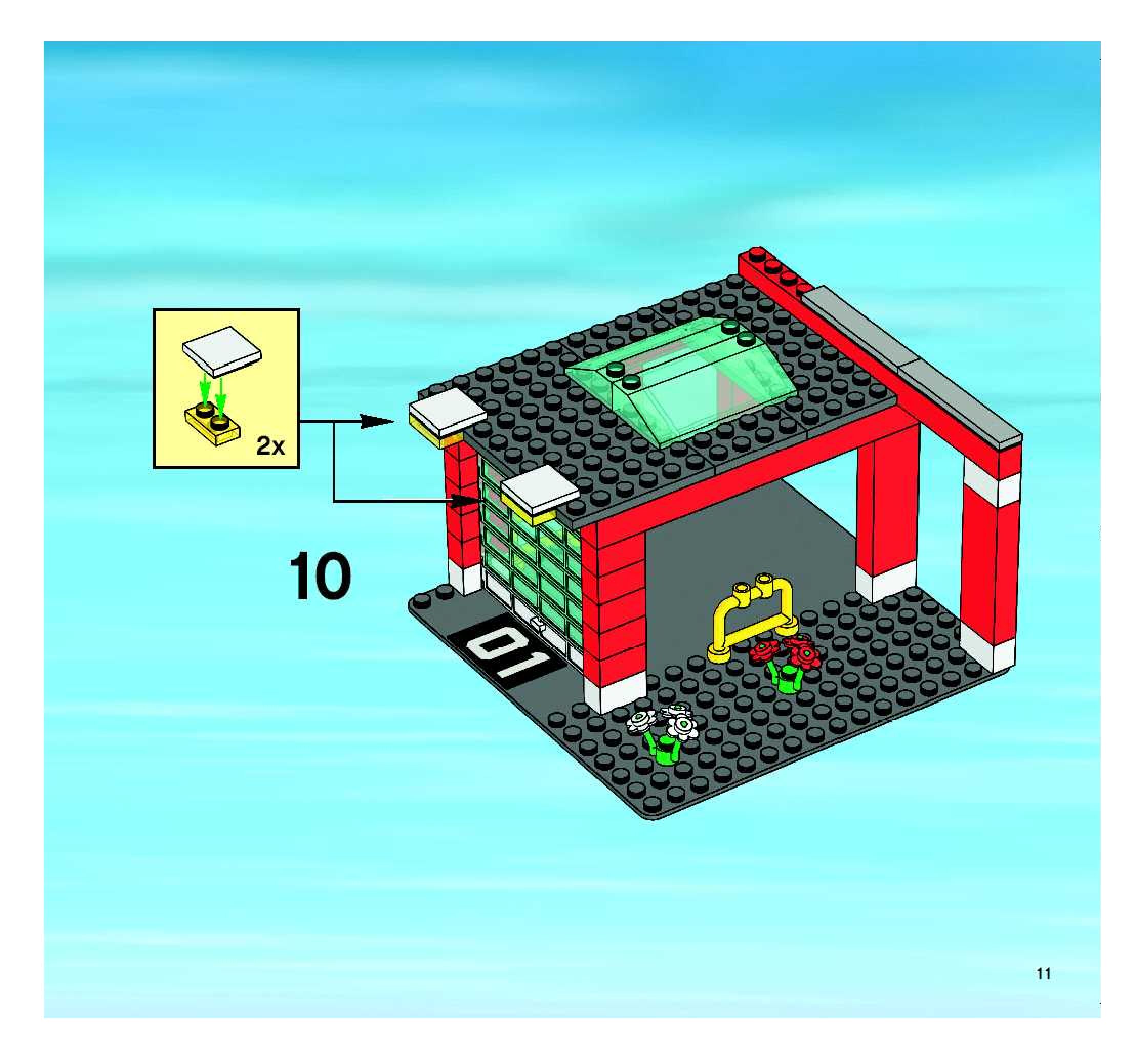 2x

10

01

11