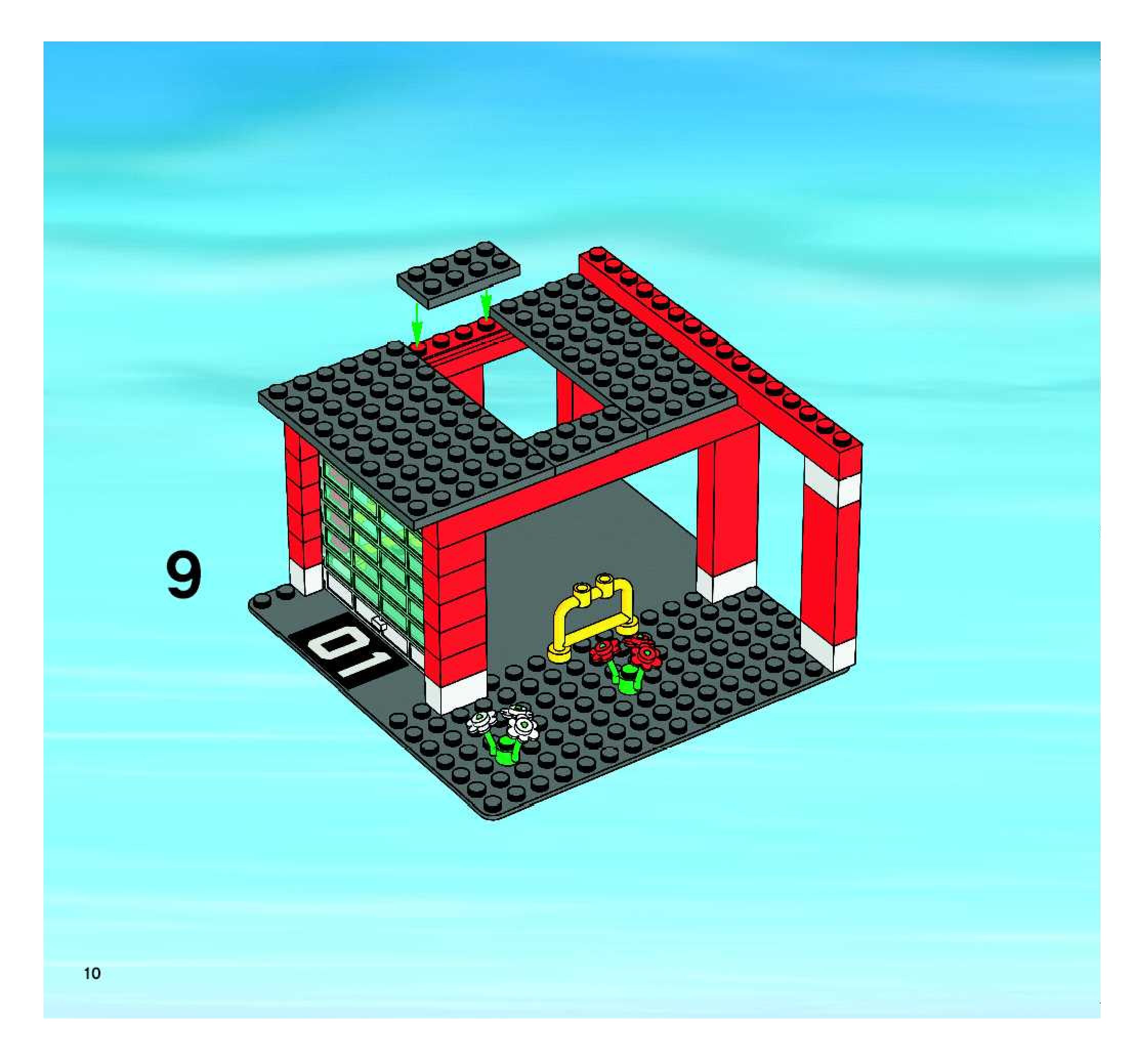 9

01

10