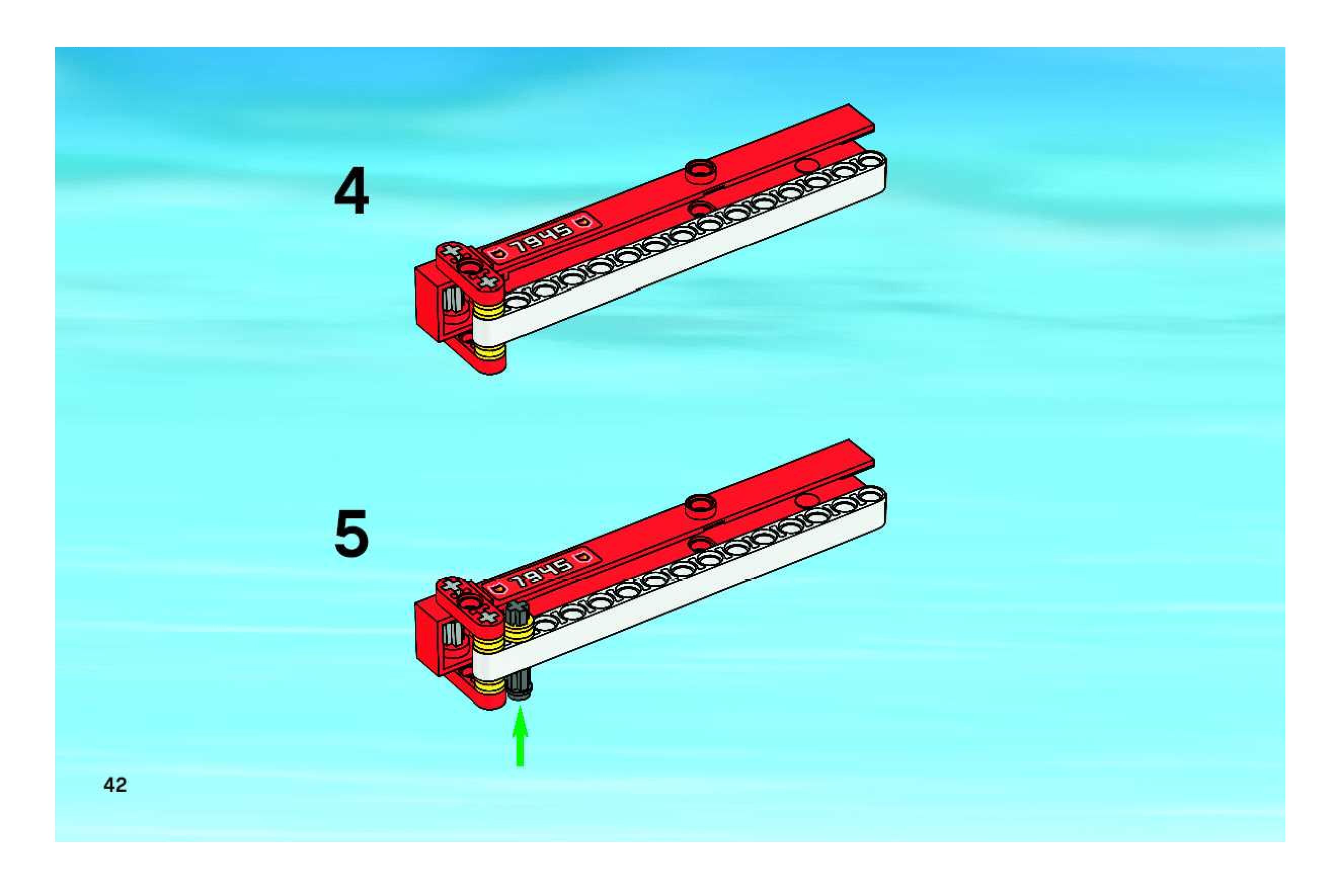 4

7945

5

7945

42