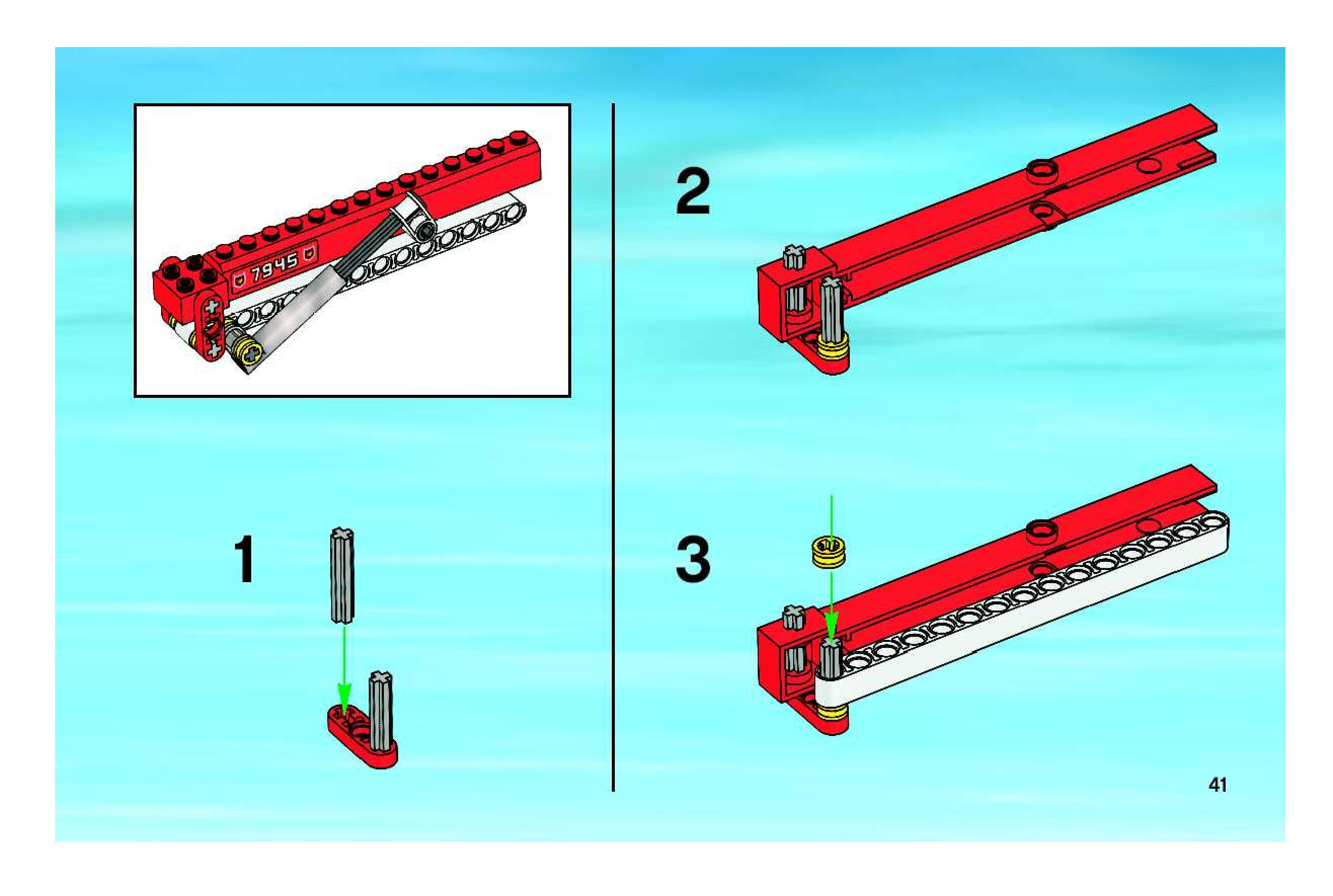 7945

1

2

3

41