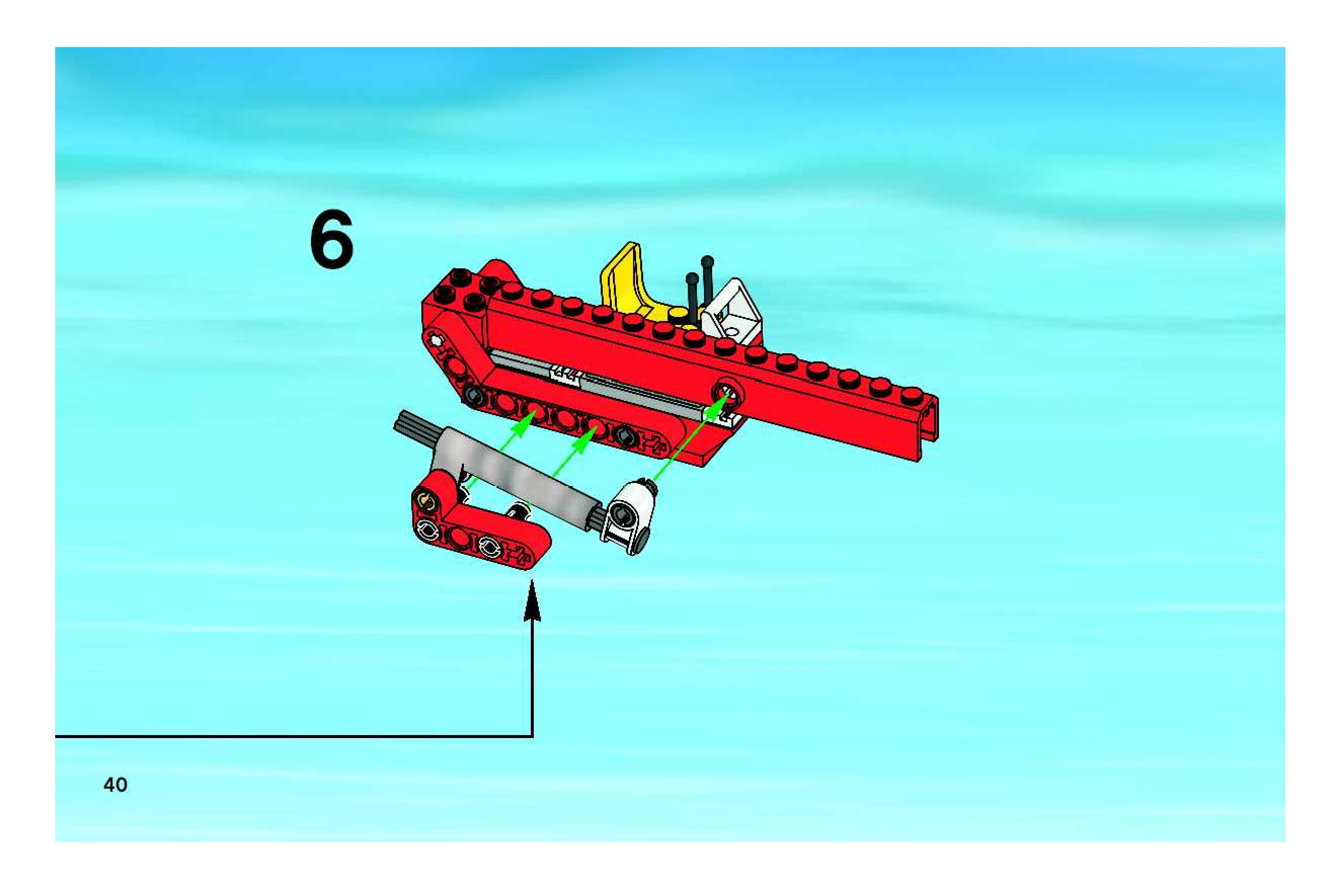 6

40