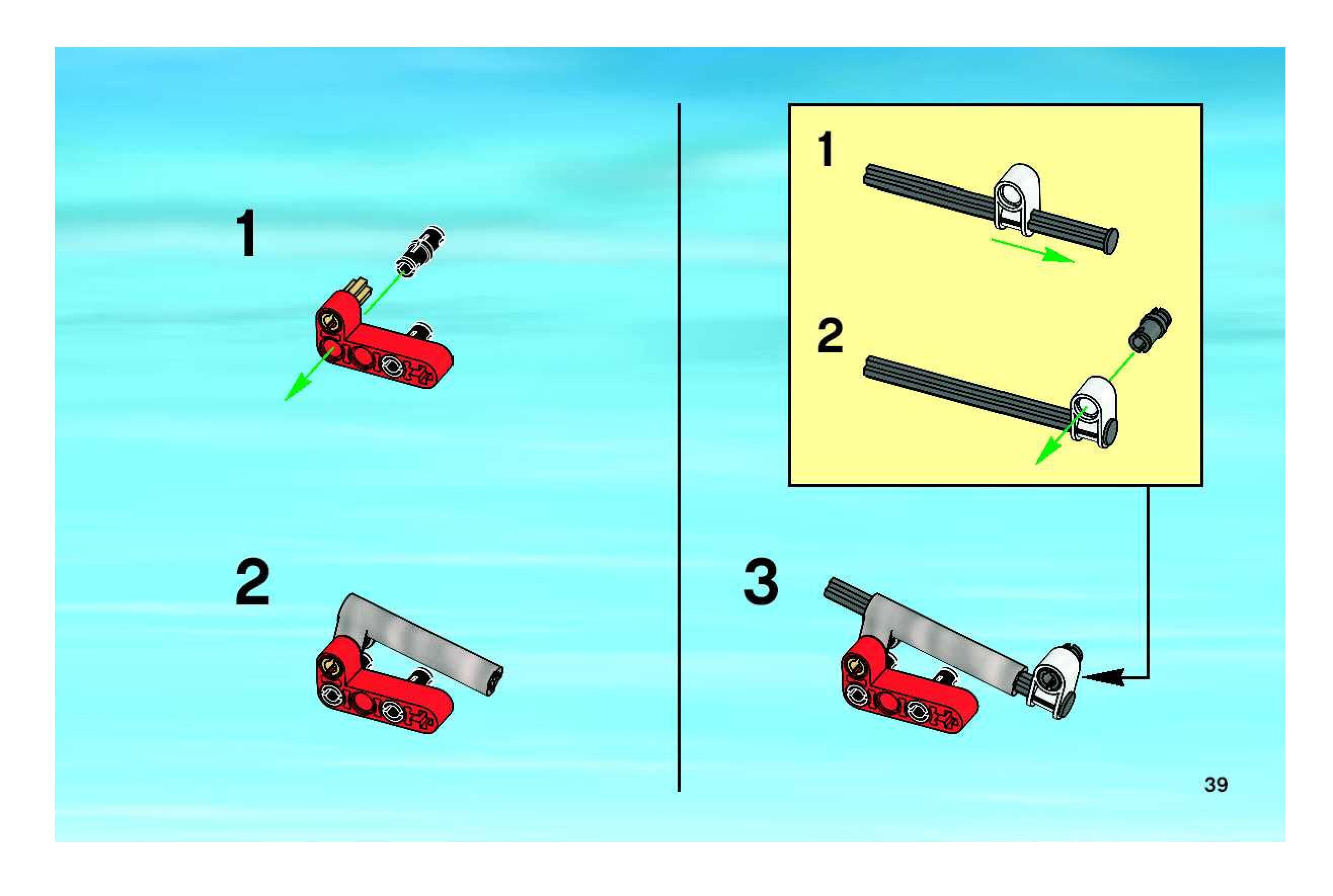 1

2

1

2

3

39